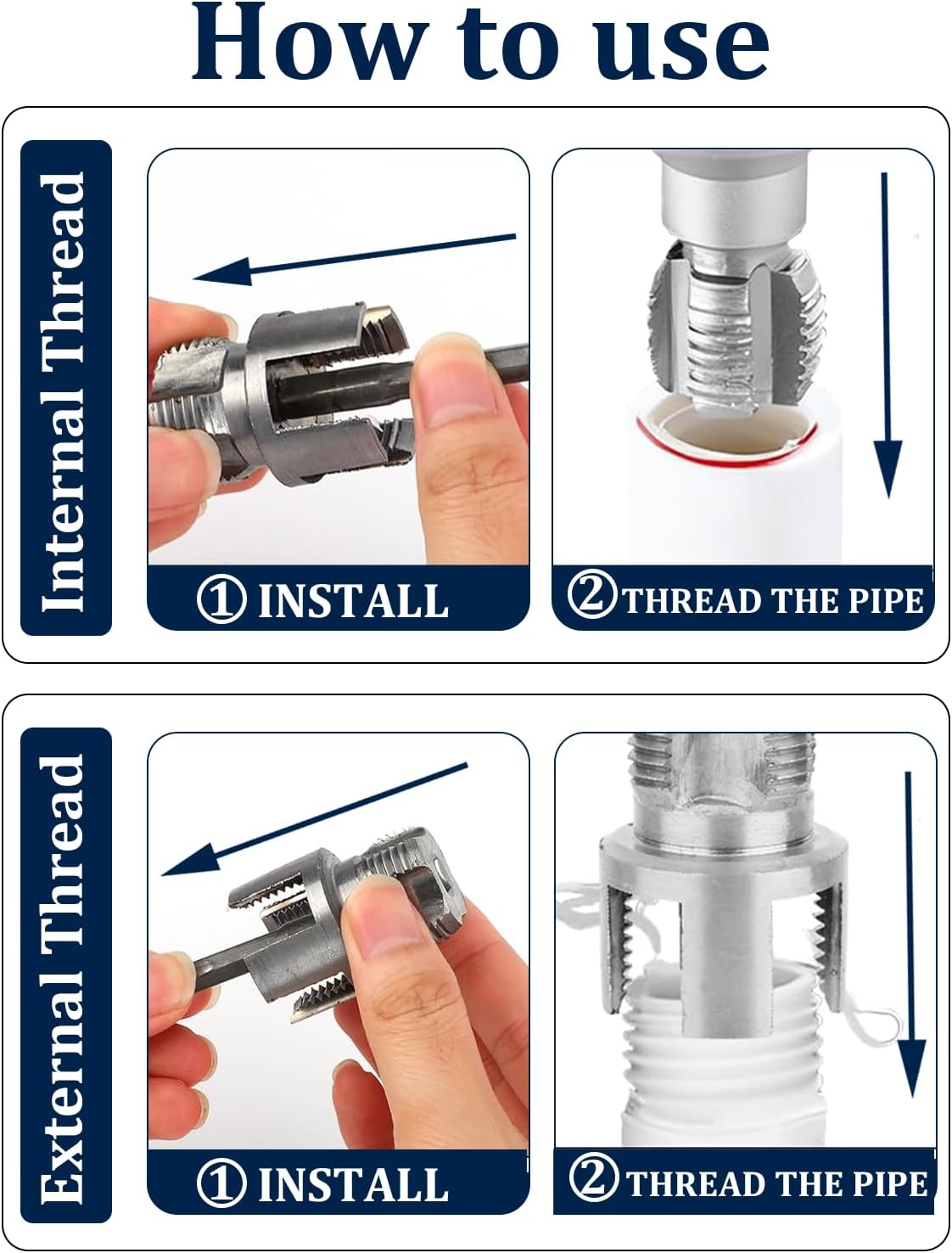 How to use

Internal Thread

① INSTALL

② THREAD THE PIPE

External Thread

① INSTALL

② THREAD THE PIPE