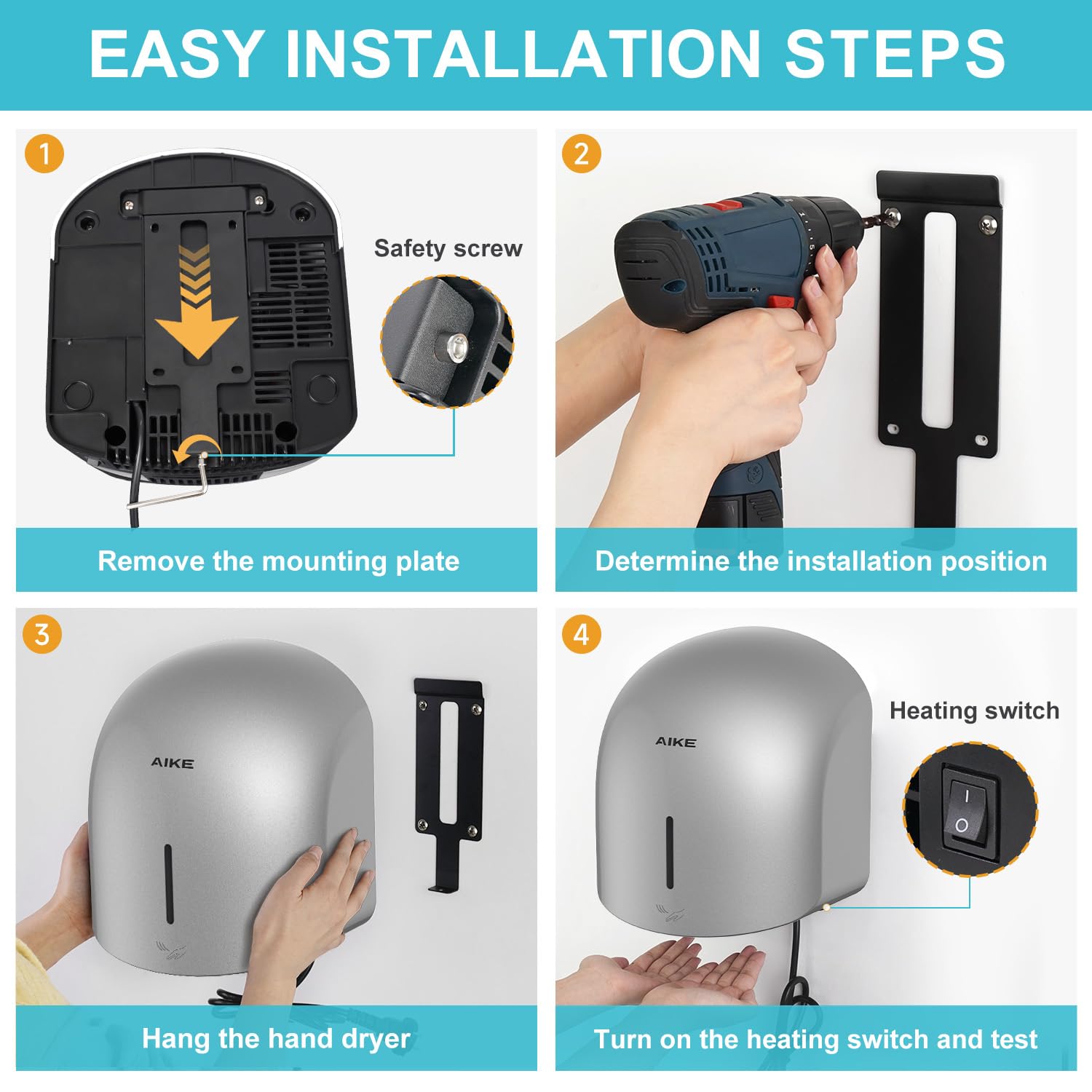 EASY INSTALLATION STEPS

1

Safety screw

Remove the mounting plate

2

Determine the installation position

3

AIKE

Hang the hand dryer

4

AIKE

Heating switch

I

O

Turn on the heating switch and test