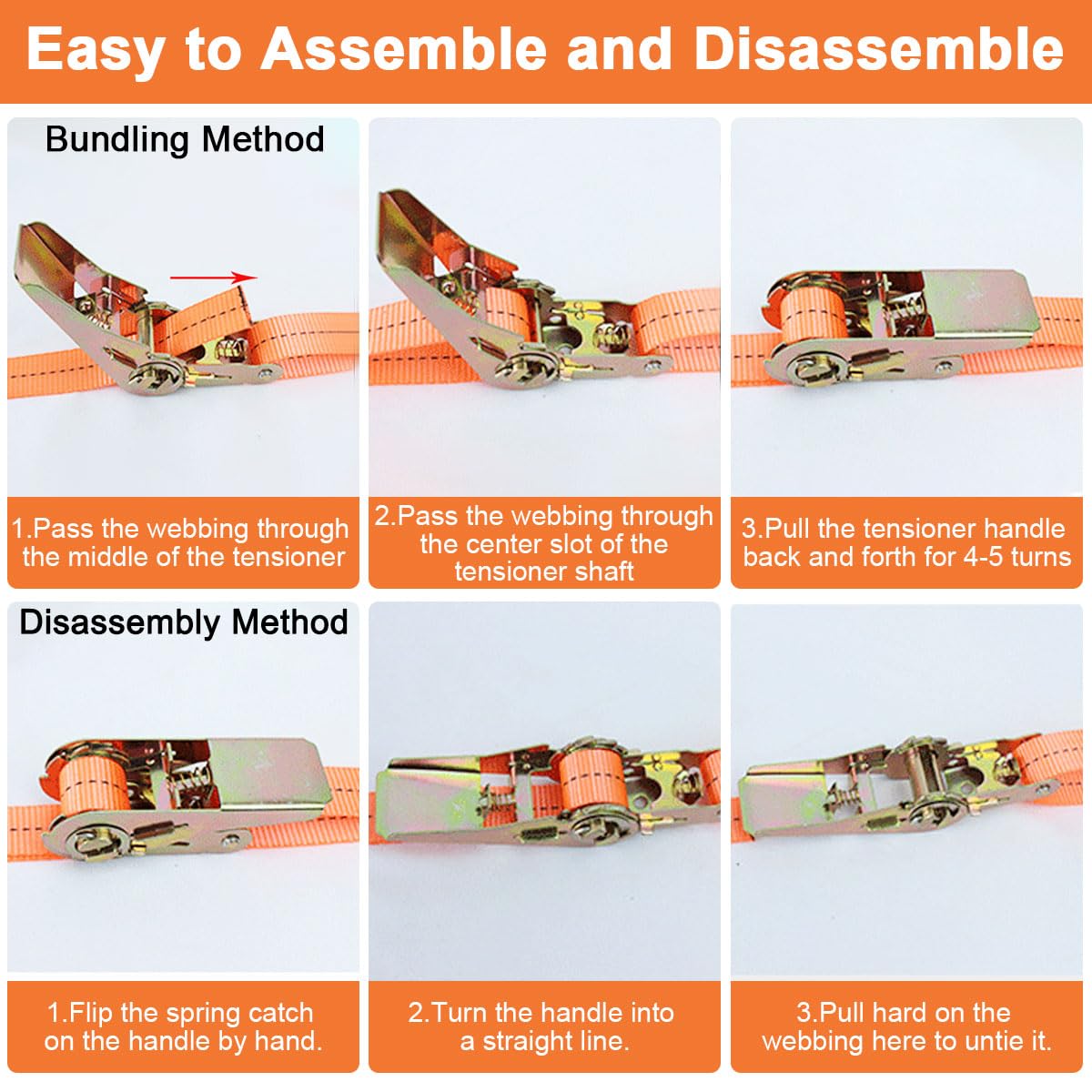 Easy to Assemble and Disassemble

Bundling Method

1.Pass the webbing through the middle of the tensioner

2.Pass the webbing through the center slot of the tensioner shaft

3.Pull the tensioner handle back and forth for 4-5 turns

Disassembly Method

1.Flip the spring catch on the handle by hand.

2.Turn the handle into a straight line.

3.Pull hard on the webbing here to untie it.