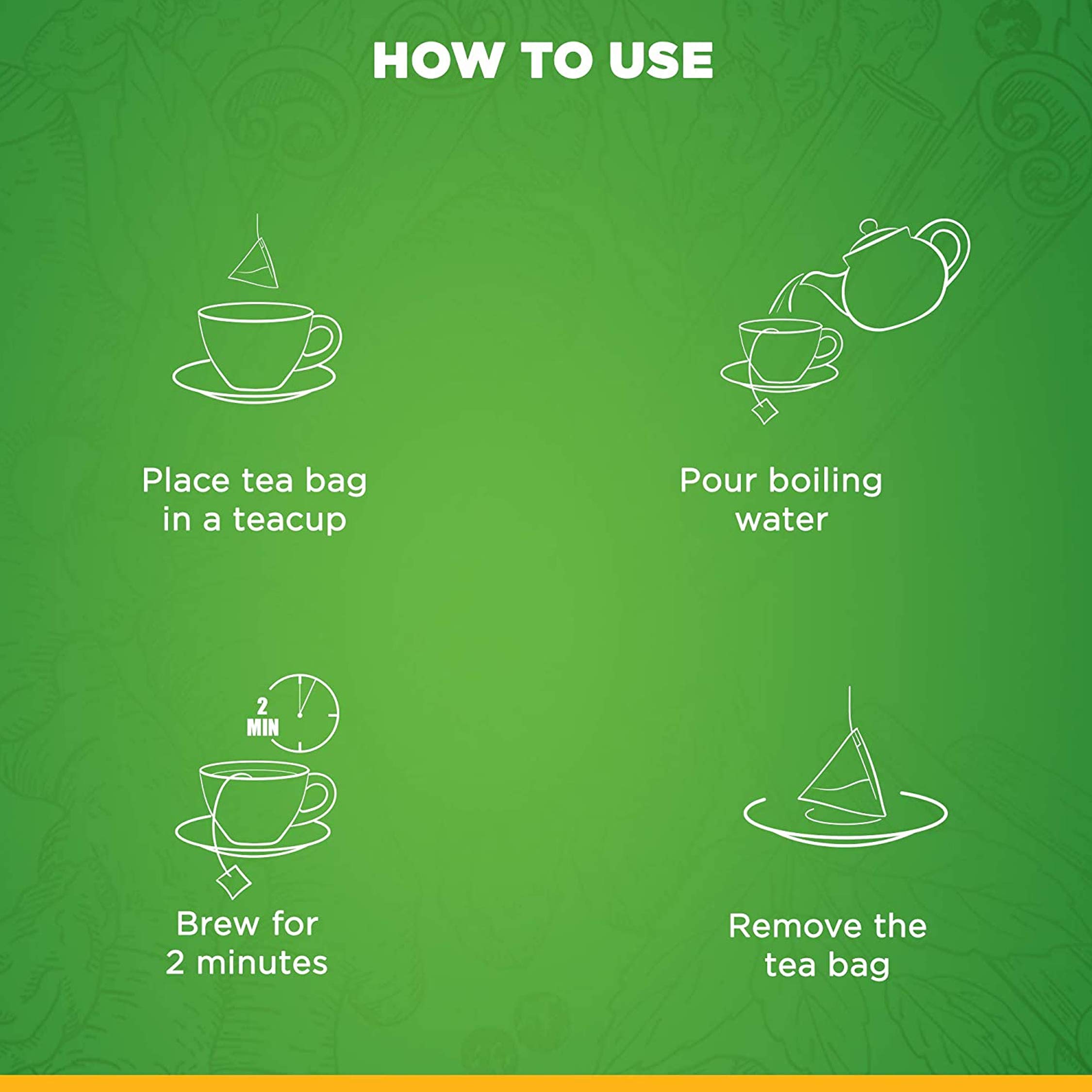 HOW TO USE

Place tea bag in a teacup

Pour boiling water

2 MIN

Brew for 2 minutes

Remove the tea bag