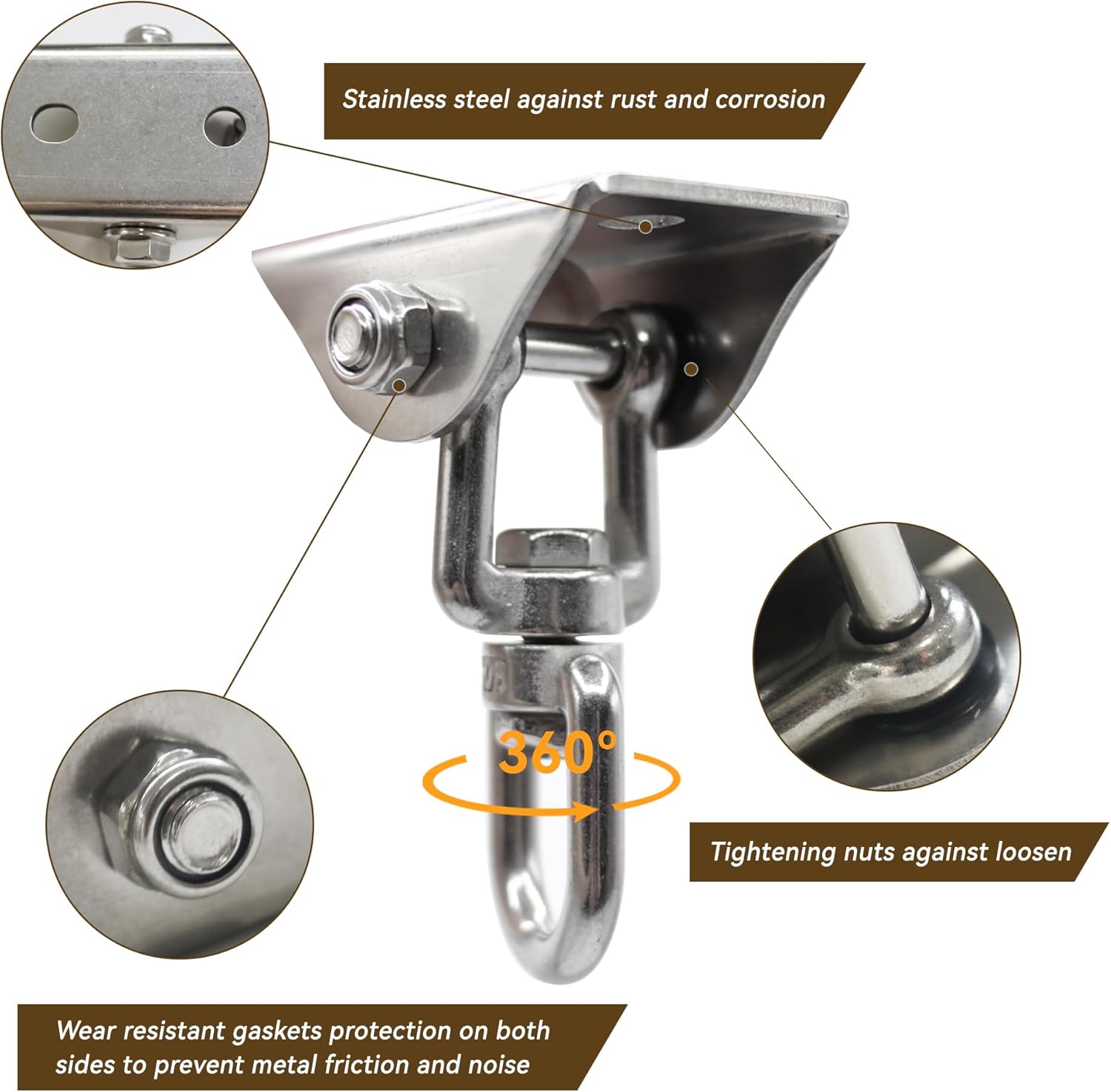 Stainless steel against rust and corrosion

360°

Tightening nuts against loosen

Wear resistant gaskets protection on both sides to prevent metal friction and noise