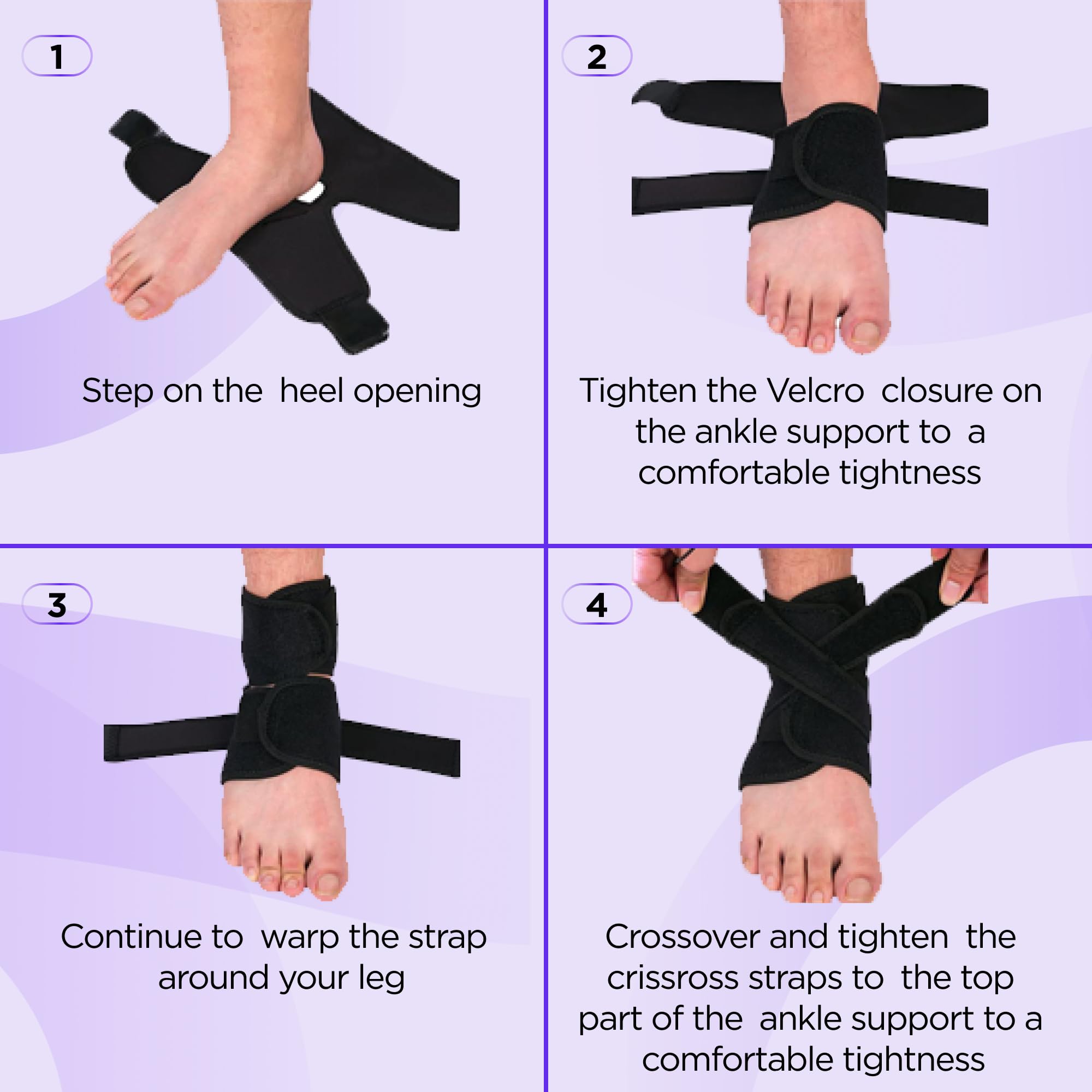 1

Step on the heel opening

2

Tighten the Velcro closure on the ankle support to a comfortable tightness

3

Continue to warp the strap around your leg

4

Crossover and tighten the crissross straps to the top part of the ankle support to a comfortable tightness