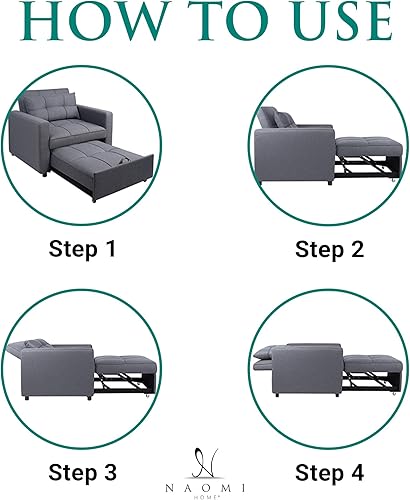 HOW TO USE

Step 1

Step 2

Step 3

Step 4

N
NAOMI
HOME