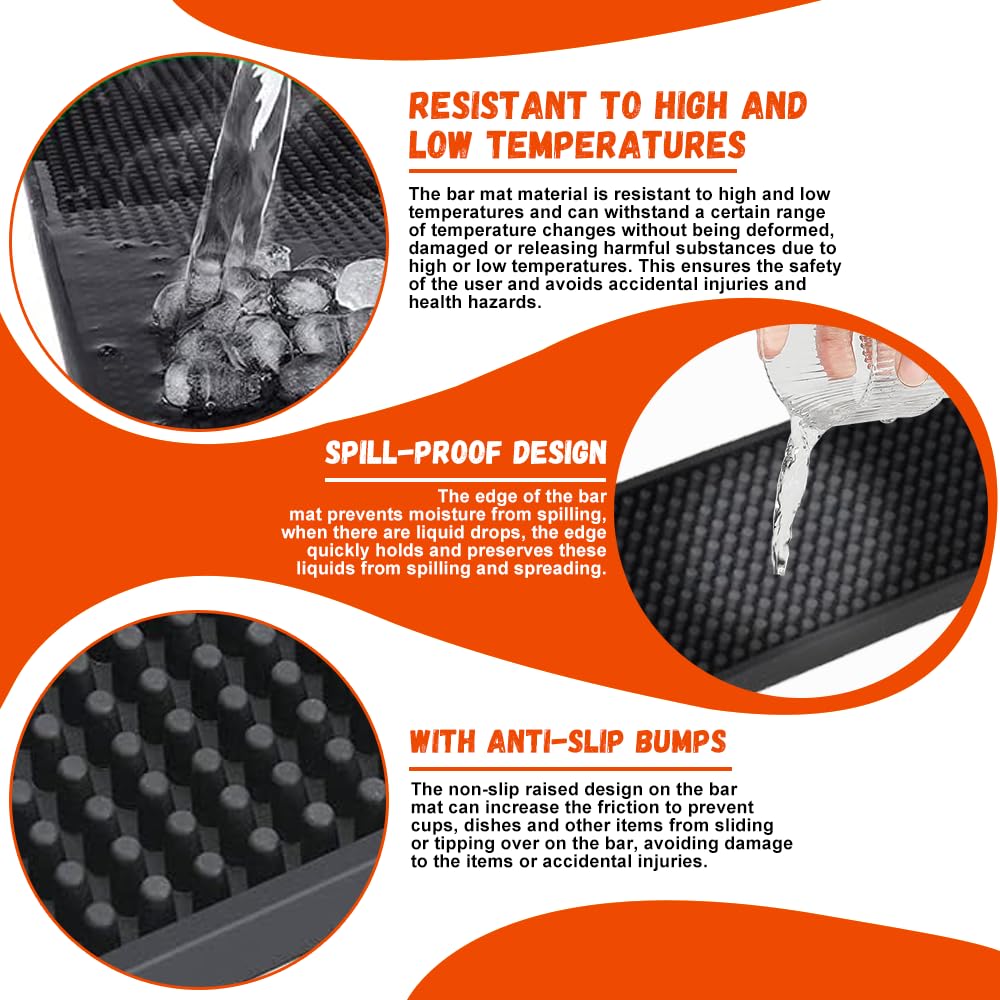 RESISTANT TO HIGH AND LOW TEMPERATURES

The bar mat material is resistant to high and low temperatures and can withstand a certain range of temperature changes without being deformed, damaged or releasing harmful substances due to high or low temperatures. This ensures the safety of the user and avoids accidental injuries and health hazards.

SPILL-PROOF DESIGN

The edge of the bar mat prevents moisture from spilling, when there are liquid drops, the edge quickly holds and preserves these liquids from spilling and spreading.

WITH ANTI-SLIP BUMPS

The non-slip raised design on the bar mat can increase the friction to prevent cups, dishes and other items from sliding or tipping over on the bar, avoiding damage to the items or accidental injuries.