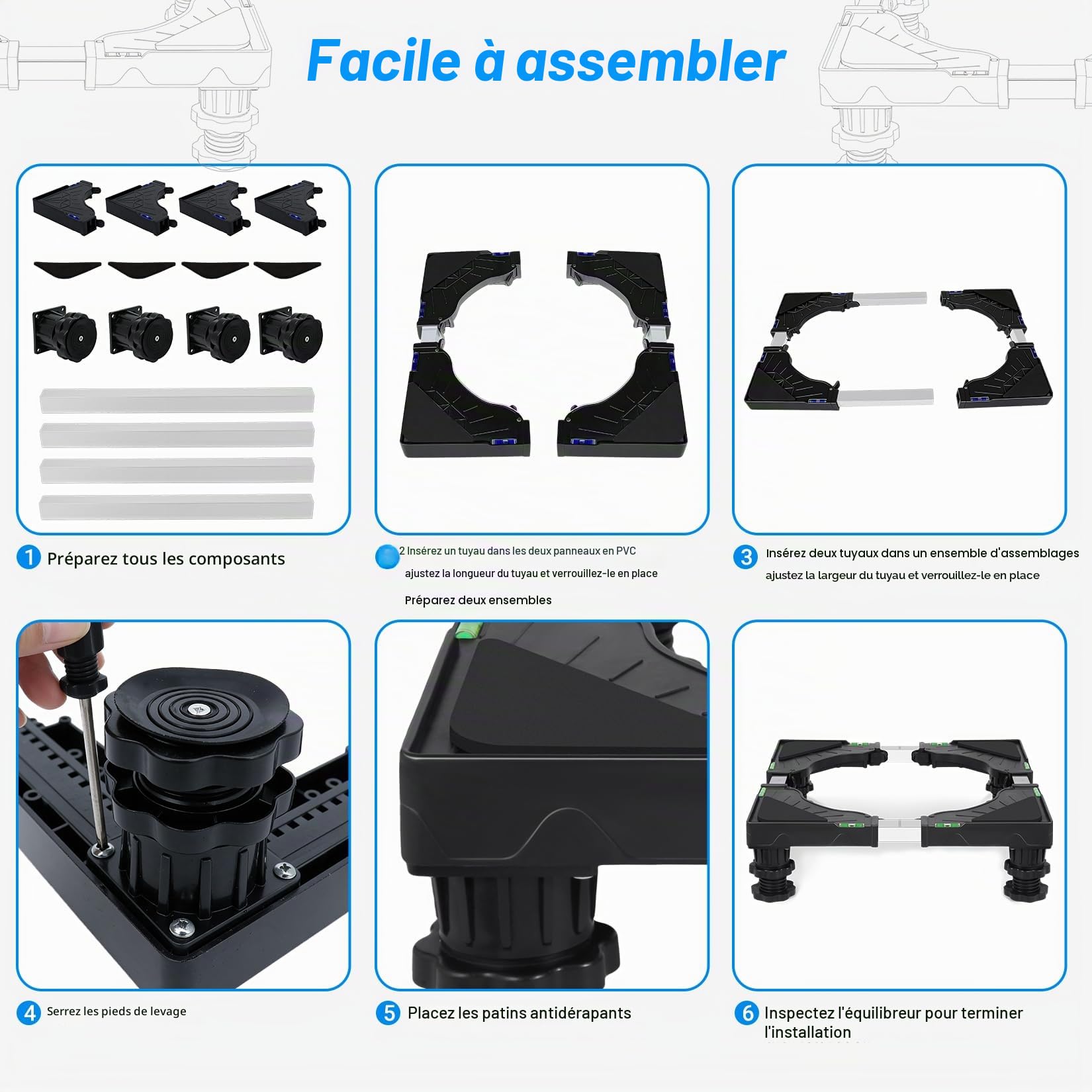 Facile à assembler

1 Préparez tous les composants

2 Insérez un tuyau dans les deux panneaux en PVC
ajustez la longueur du tuyau et verrouillez-le en place
Préparez deux ensembles

3 Insérez deux tuyaux dans un ensemble d'assemblages
ajustez la largeur du tuyau et verrouillez-le en place

4 Serrez les pieds de levage

5 Placez les patins antidérapants

6 Inspectez l'équilibreur pour terminer l'installation