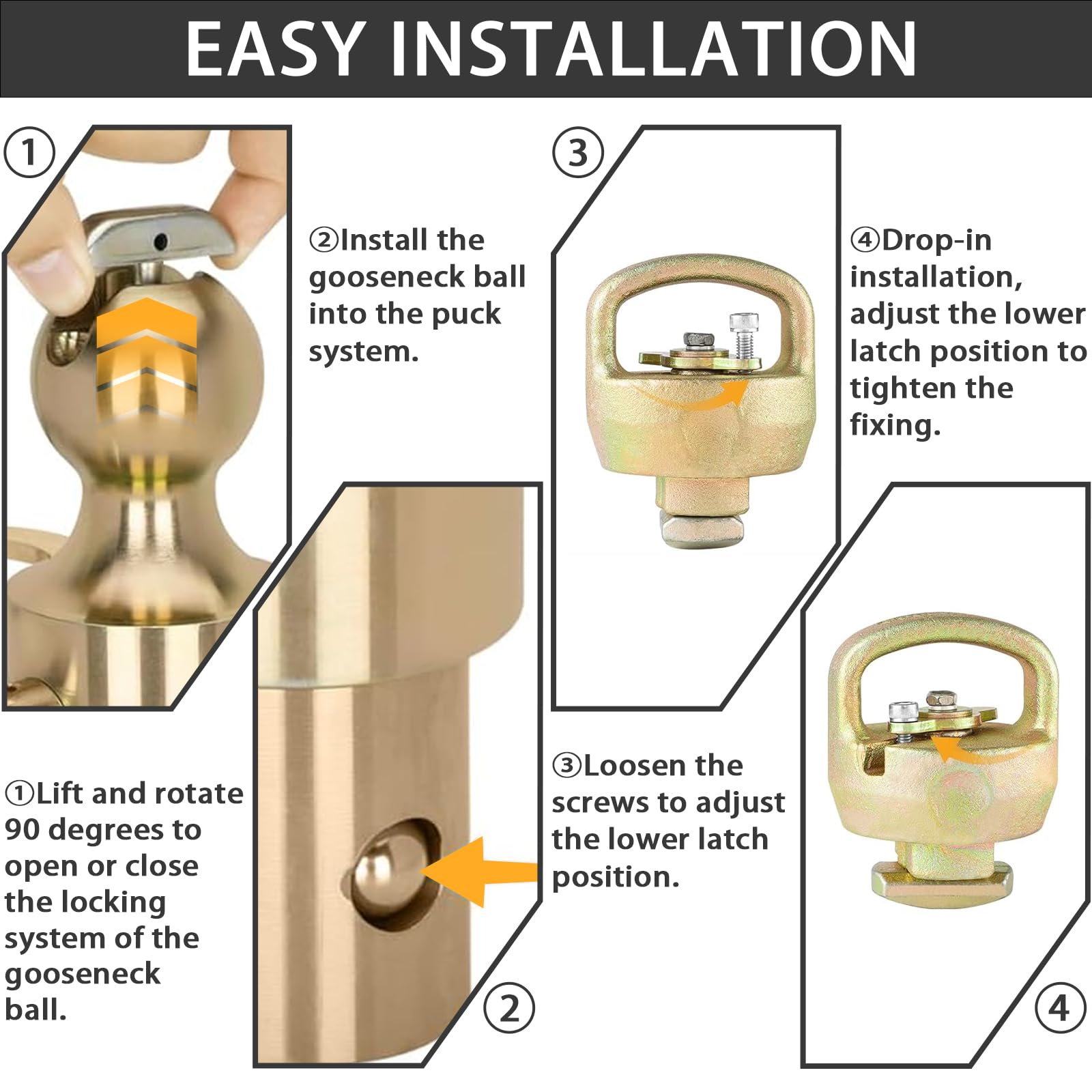 EASY INSTALLATION

①

②Install the gooseneck ball into the puck system.

③

④Drop-in installation, adjust the lower latch position to tighten the fixing.

①Lift and rotate 90 degrees to open or close the locking system of the gooseneck ball.

②

③Loosen the screws to adjust the lower latch position.

④