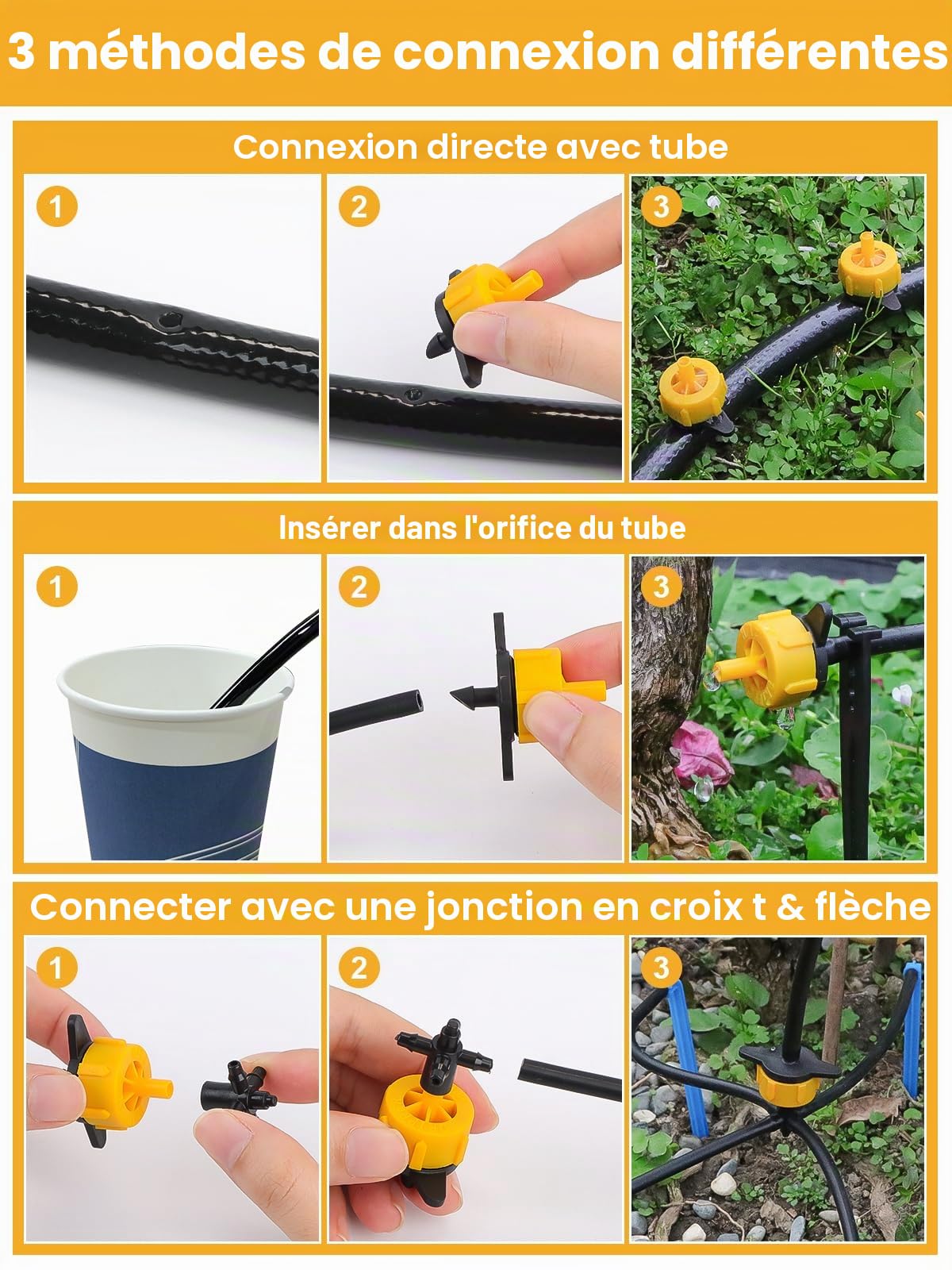 3 méthodes de connexion différentes

Connexion directe avec tube

1

2

3

Insérer dans l'orifice du tube

1

2

3

Connecter avec une jonction en croix t & flèche

1

2

3