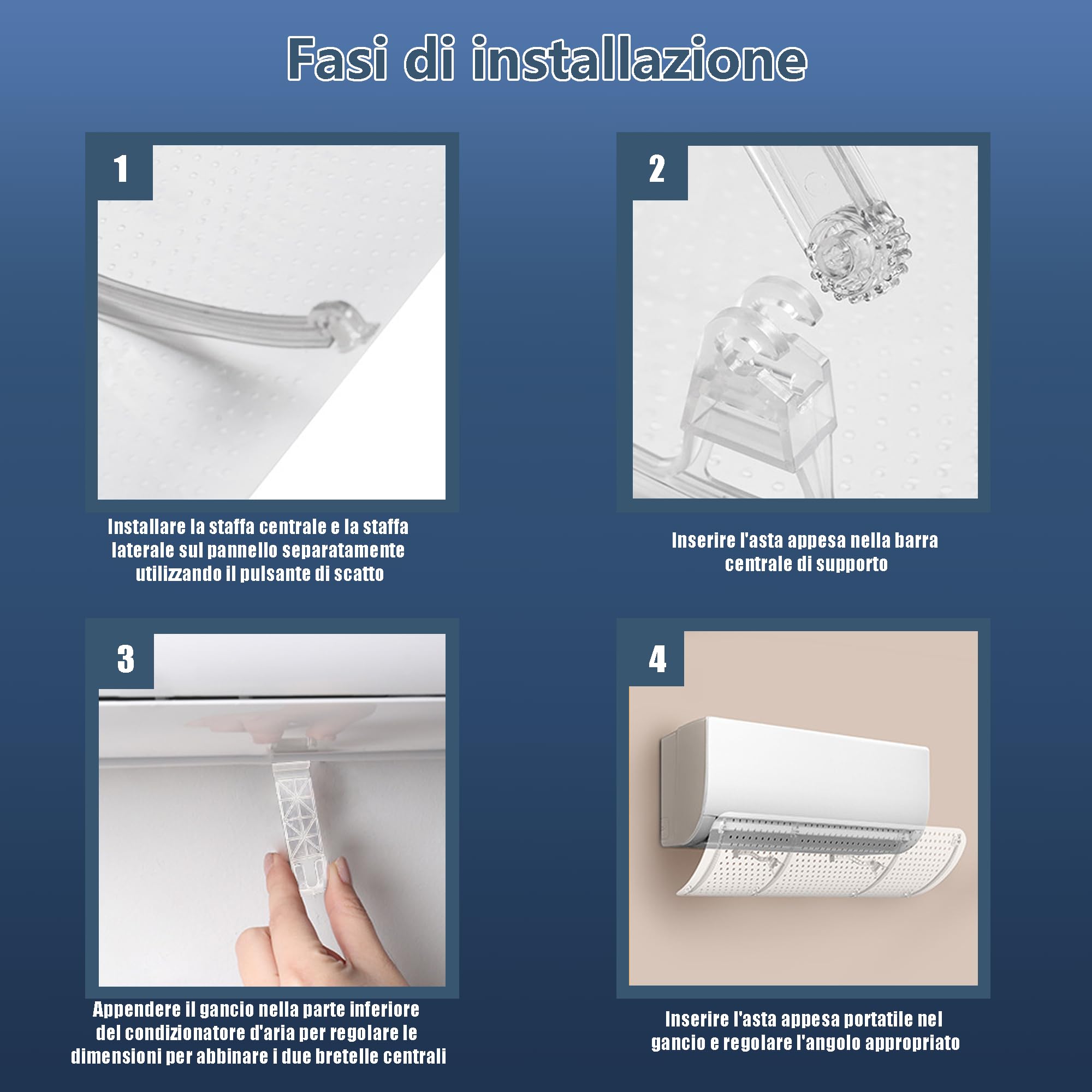 Fasi di installazione

1

Installare la staffa centrale e la staffa laterale sul pannello separatamente utilizzando il pulsante di scatto

2

Inserire l'asta appesa nella barra centrale di supporto

3

Appendere il gancio nella parte inferiore del condizionatore d'aria per regolare le dimensioni per abbinare i due bretelle centrali

4

Inserire l'asta appesa portatile nel gancio e regolare l'angolo appropriato