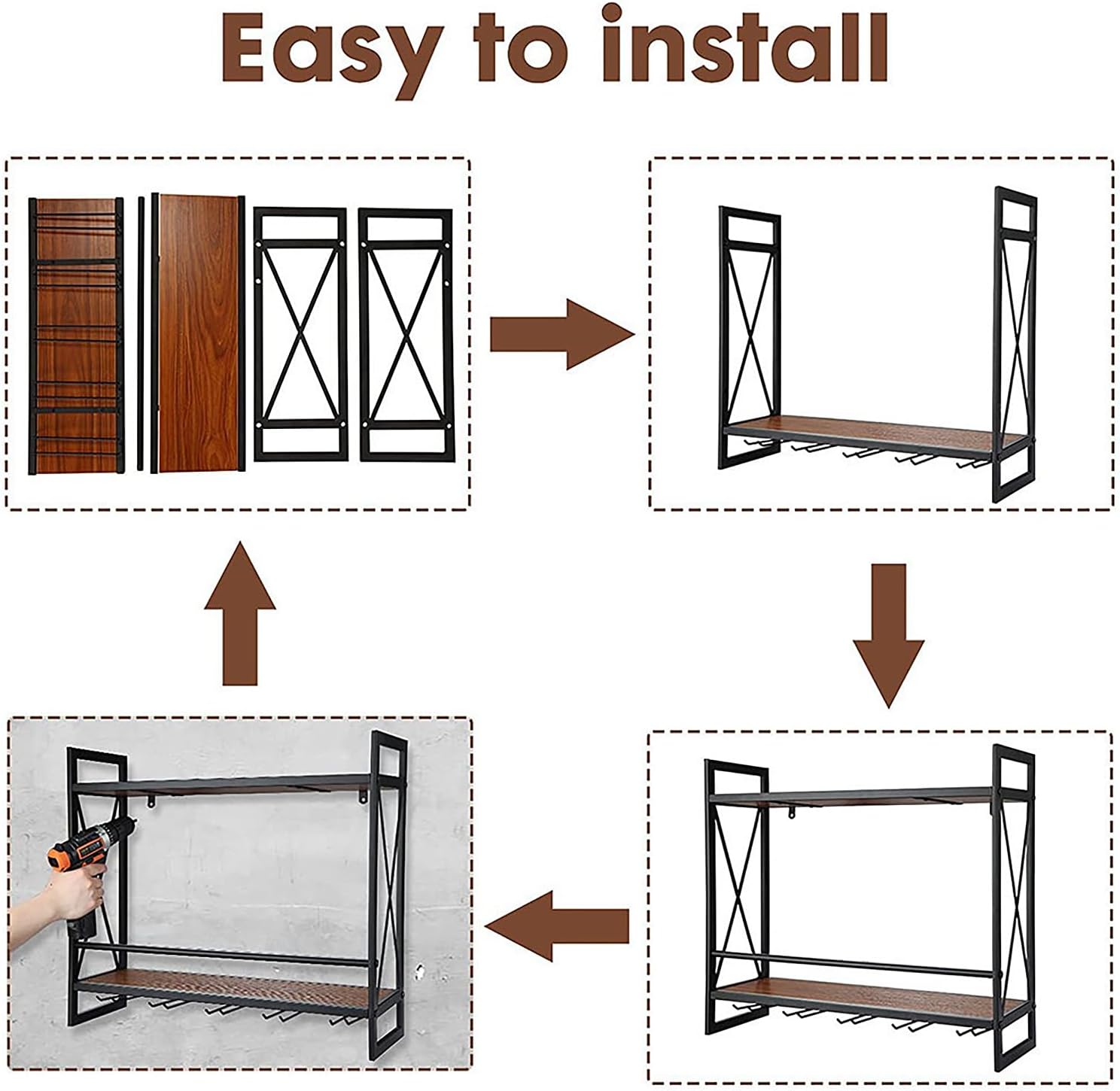 Easy to install