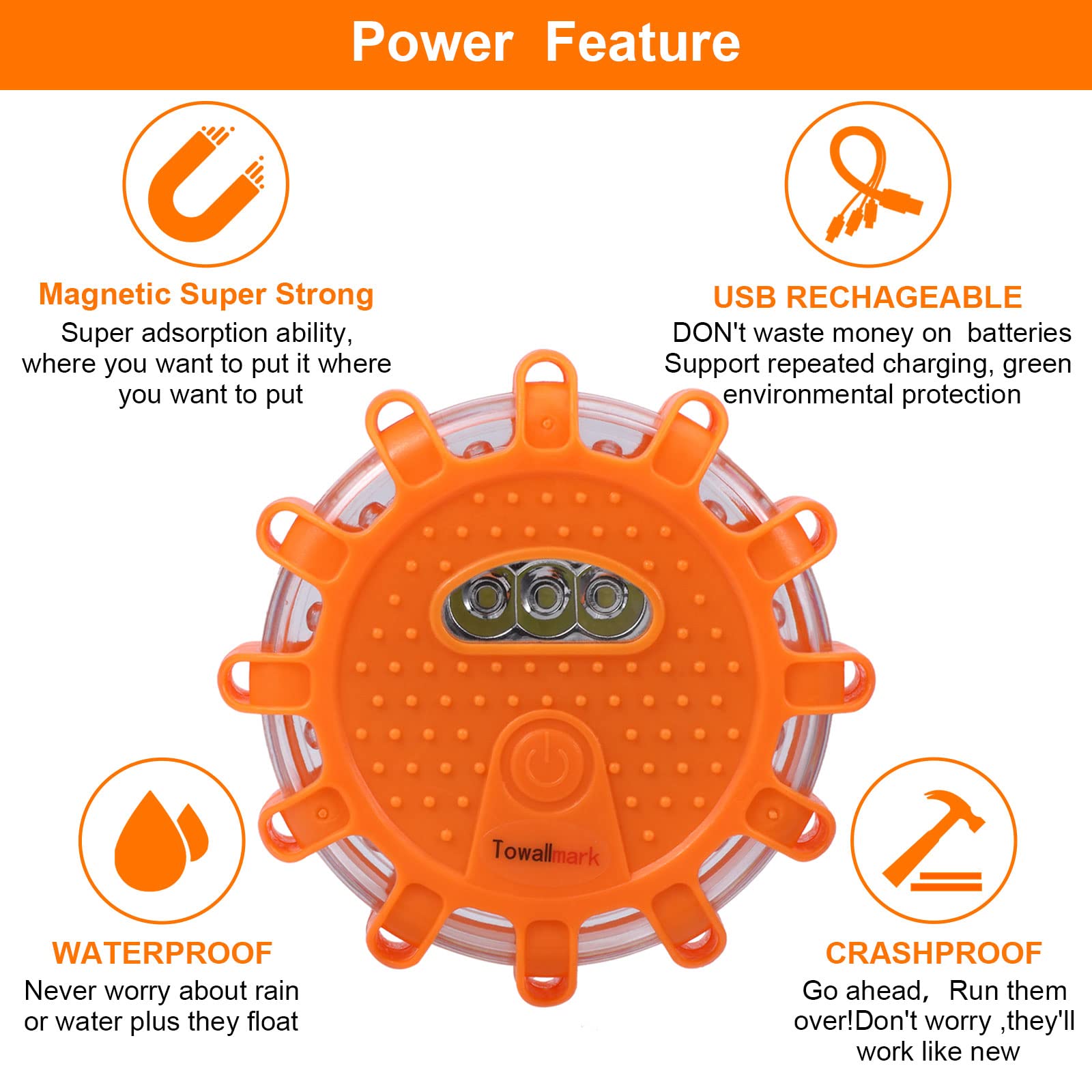 Power Feature

Magnetic Super Strong
Super adsorption ability, where you want to put it where you want to put

USB RECHAGEABLE
DON't waste money on batteries Support repeated charging, green environmental protection

Towallmark

WATERPROOF
Never worry about rain or water plus they float

CRASHPROOF
Go ahead, Run them over!Don't worry ,they'll work like new