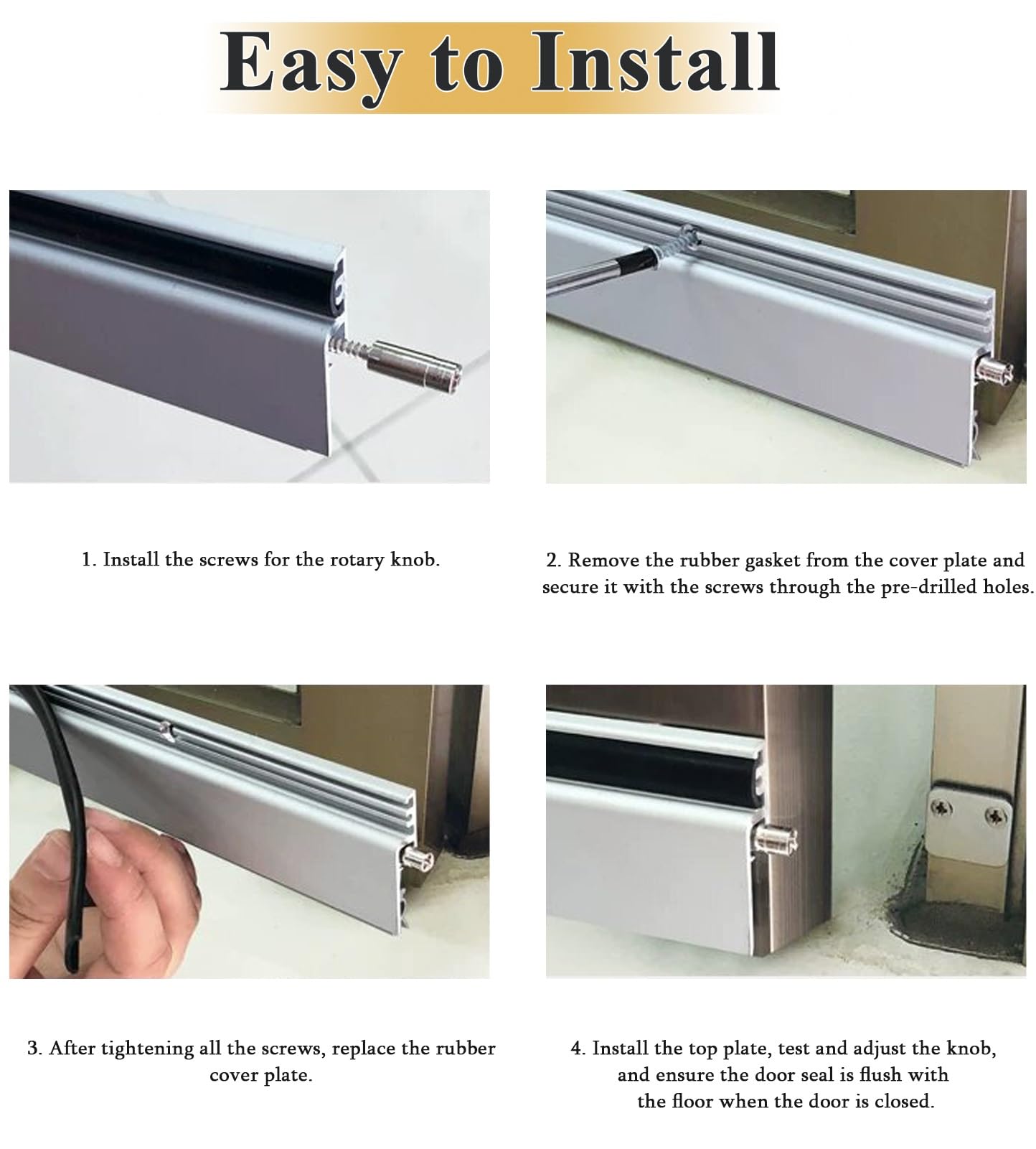 Easy to Install

1. Install the screws for the rotary knob.

2. Remove the rubber gasket from the cover plate and secure it with the screws through the pre-drilled holes.

3. After tightening all the screws, replace the rubber cover plate.

4. Install the top plate, test and adjust the knob, and ensure the door seal is flush with the floor when the door is closed.