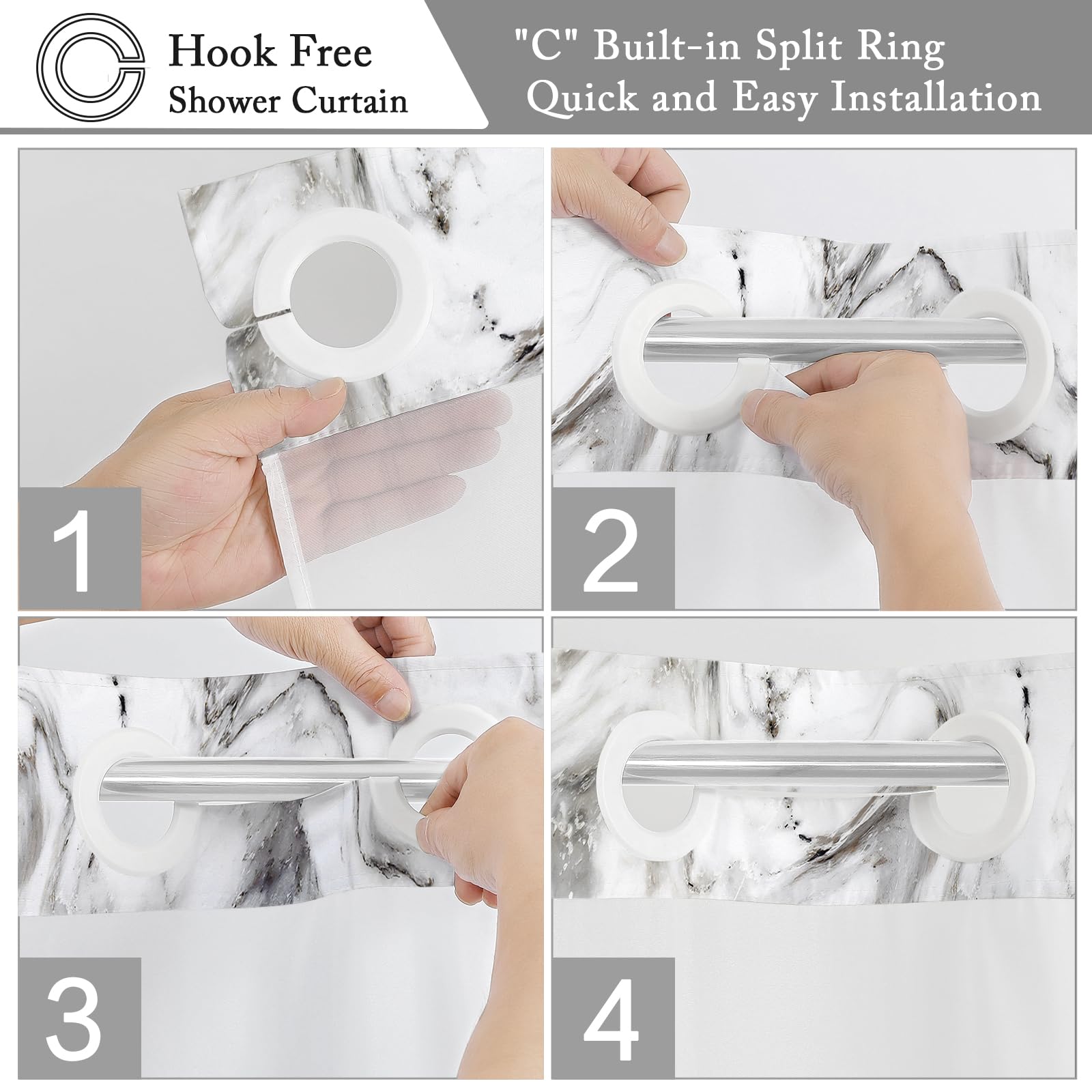 Hook Free
Shower Curtain

"C" Built-in Split Ring
Quick and Easy Installation

1

2

3

4