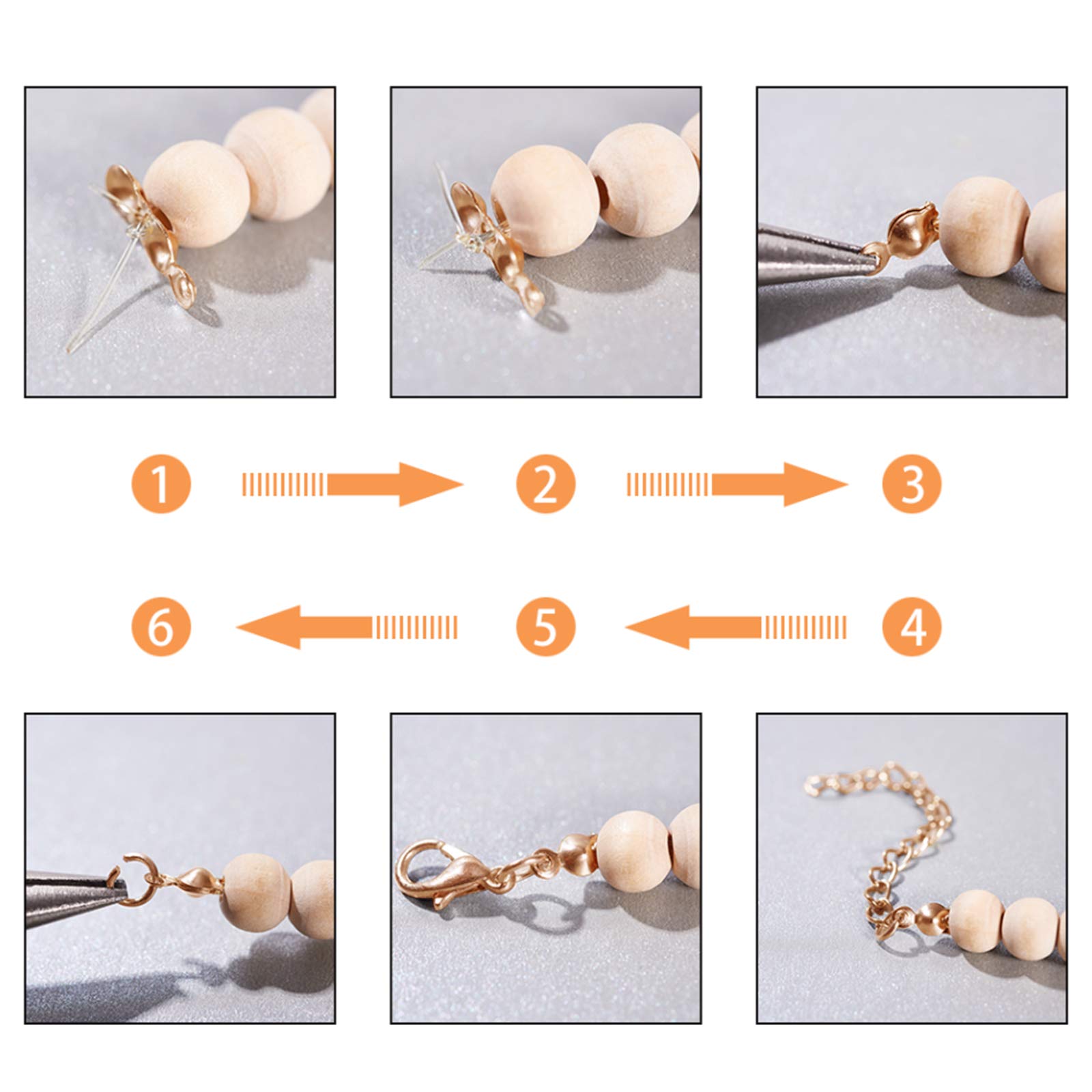 1 2 3

6 5 4