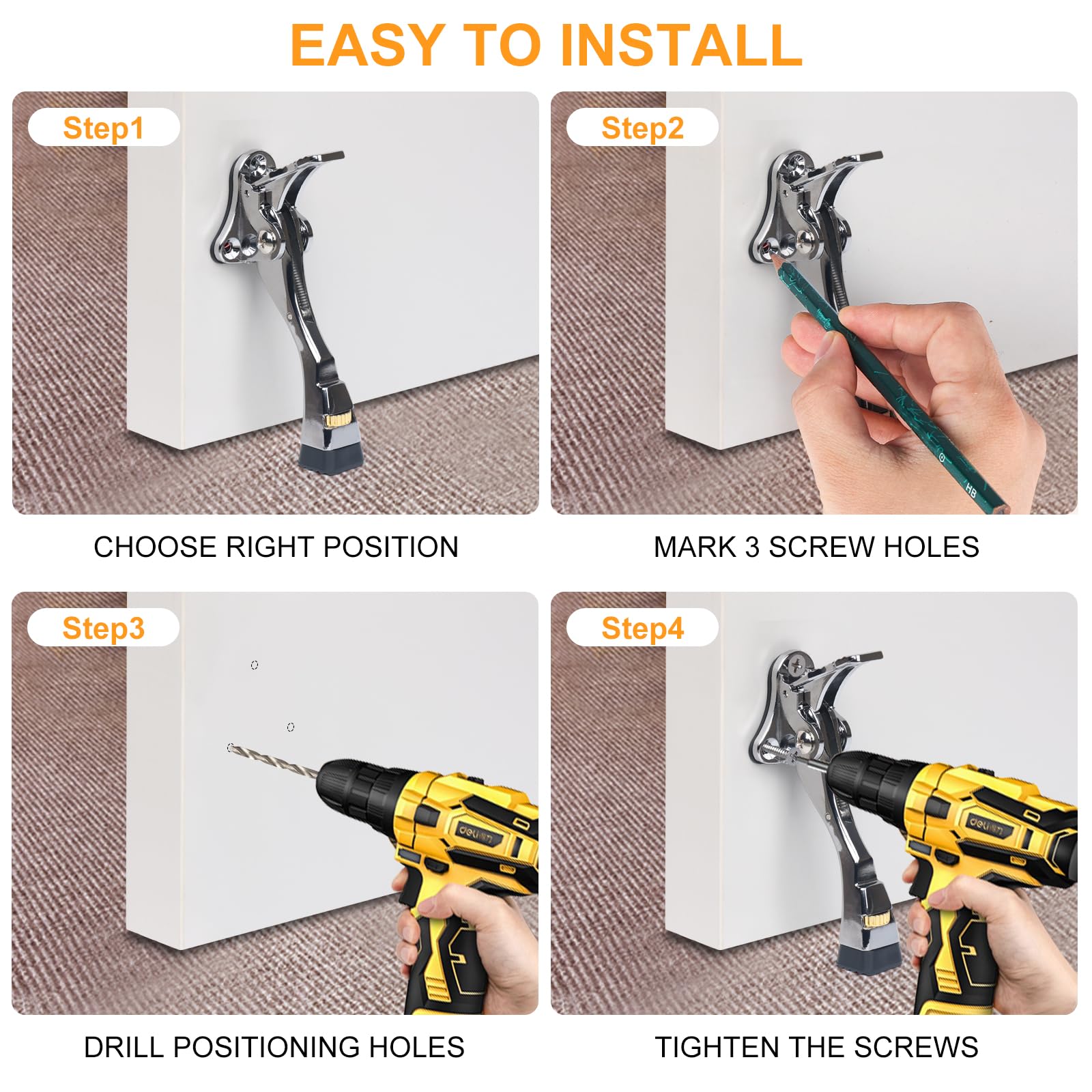 EASY TO INSTALL

Step1

CHOOSE RIGHT POSITION

Step2

HB

MARK 3 SCREW HOLES

Step3

deli

DRILL POSITIONING HOLES

Step4

deli

TIGHTEN THE SCREWS