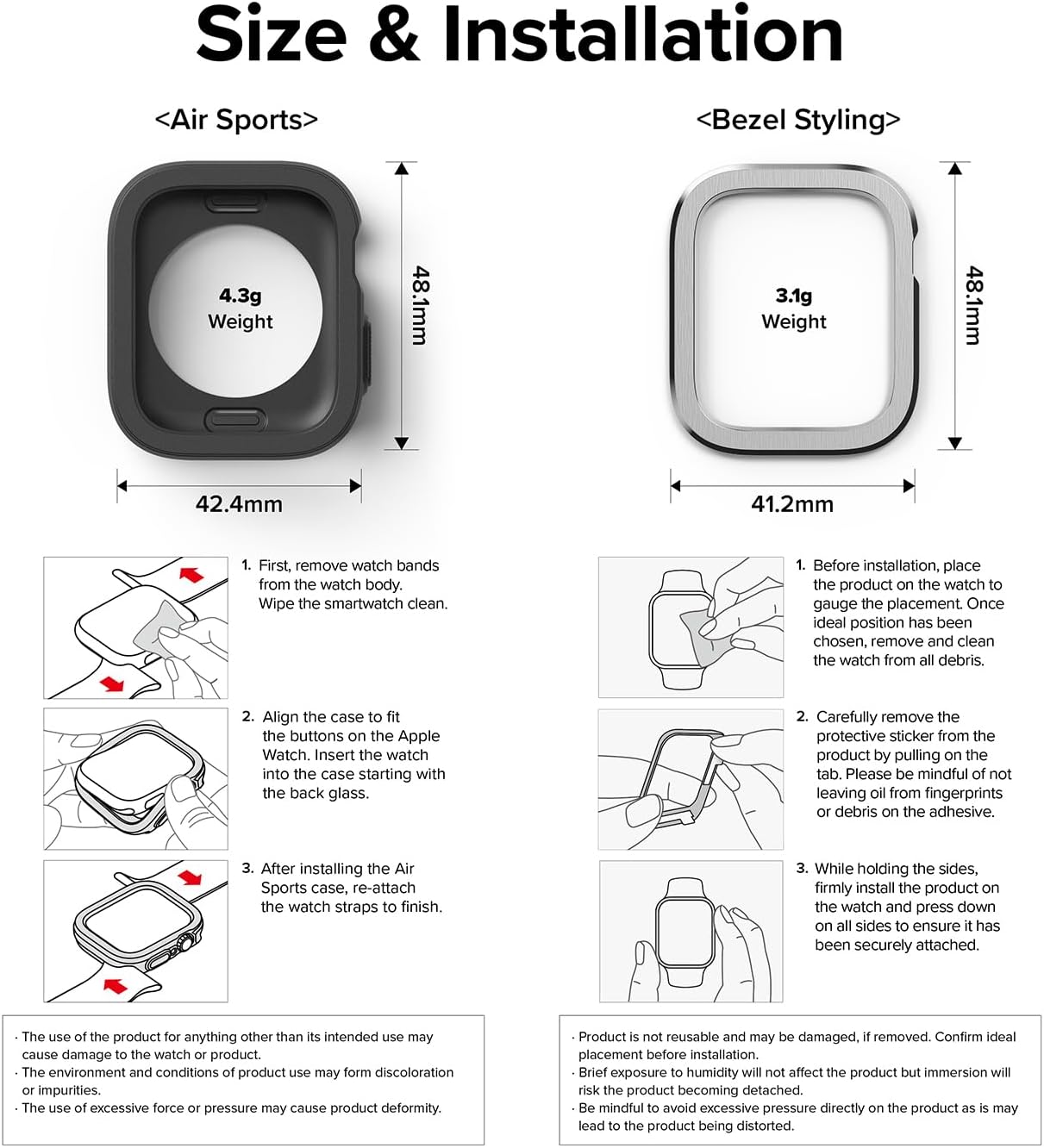 Size & Installation

<Air Sports>

4.3g
Weight

48.1mm

42.4mm

1. First, remove watch bands from the watch body. Wipe the smartwatch clean.

2. Align the case to fit the buttons on the Apple Watch. Insert the watch into the case starting with the back glass.

3. After installing the Air Sports case, re-attach the watch straps to finish.

· The use of the product for anything other than its intended use may cause damage to the watch or product.
· The environment and conditions of product use may form discoloration or impurities.
· The use of excessive force or pressure may cause product deformity.

<Bezel Styling>

3.1g
Weight

48.1mm

41.2mm

1. Before installation, place the product on the watch to gauge the placement. Once ideal position has been chosen, remove and clean the watch from all debris.

2. Carefully remove the protective sticker from the product by pulling on the tab. Please be mindful of not leaving oil from fingerprints or debris on the adhesive.

3. While holding the sides, firmly install the product on the watch and press down on all sides to ensure it has been securely attached.

· Product is not reusable and may be damaged, if removed. Confirm ideal placement before installation.
· Brief exposure to humidity will not affect the product but immersion will risk the product becoming detached.
· Be mindful to avoid excessive pressure directly on the product as is may lead to the product being distorted.