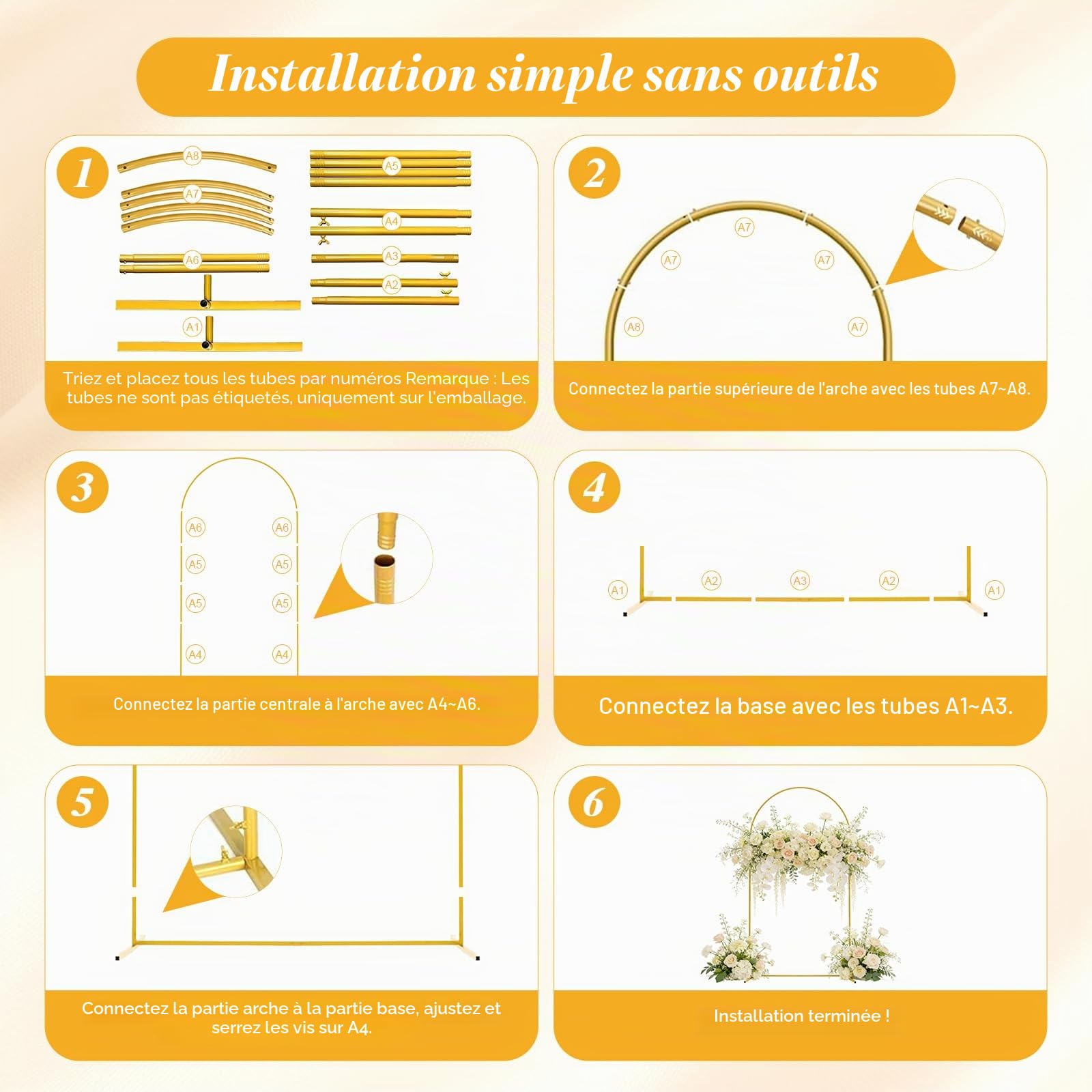 Installation simple sans outils

1

A8

A7

A6

A1

A5

A4

A3

A2

Triez et placez tous les tubes par numéros Remarque : Les tubes ne sont pas étiquetés, uniquement sur l'emballage.

2

A7

A7

A7

A8

A7

Connectez la partie supérieure de l'arche avec les tubes A7~A8.

3

A6

A6

A5

A5

A5

A5

A4

A4

Connectez la partie centrale à l'arche avec A4~A6.

4

A1

A2

A3

A2

A1

Connectez la base avec les tubes A1~A3.

5

Connectez la partie arche à la partie base, ajustez et serrez les vis sur A4.

6

Installation terminée !