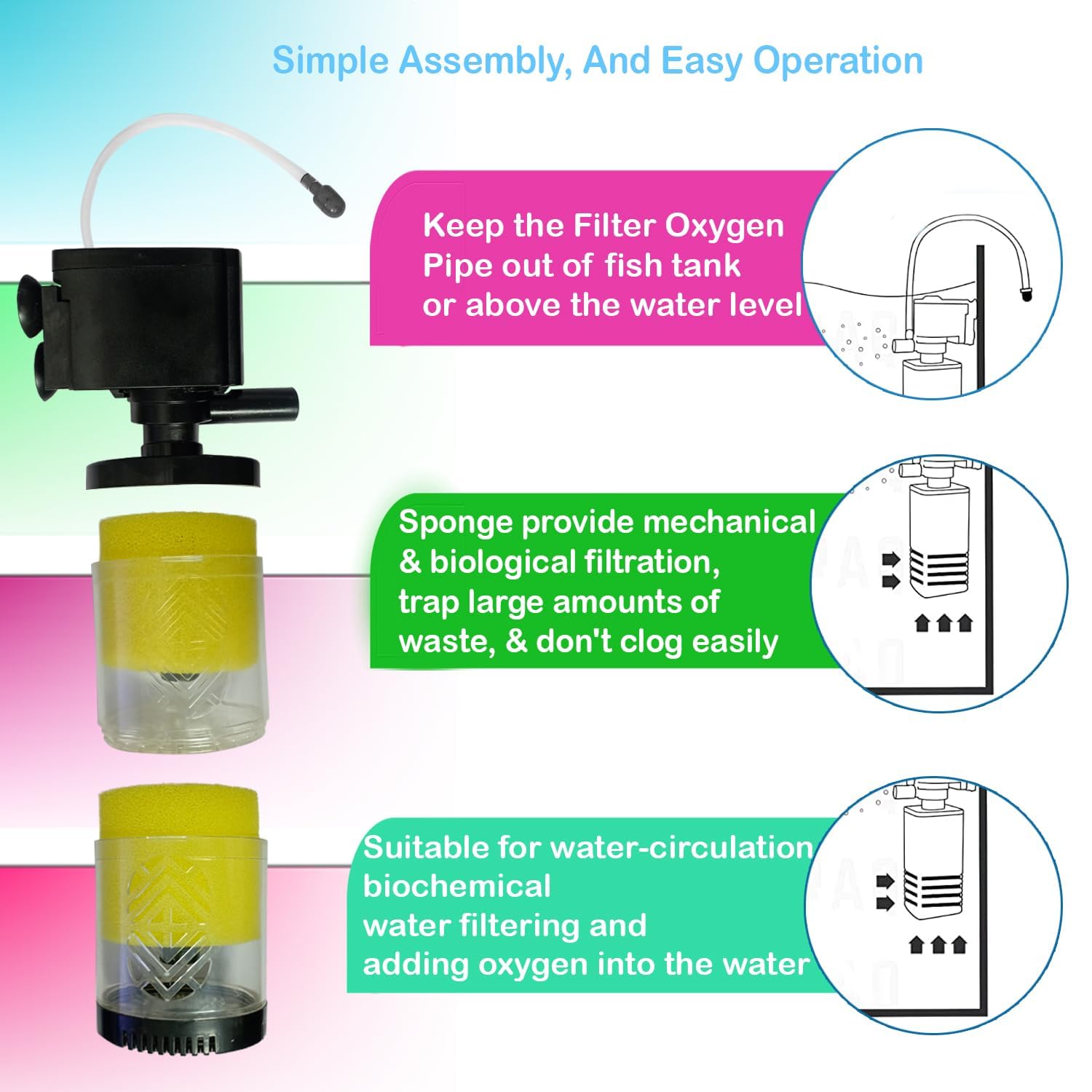 Simple Assembly, And Easy Operation

Keep the Filter Oxygen Pipe out of fish tank or above the water level

Sponge provide mechanical & biological filtration, trap large amounts of waste, & don't clog easily

Suitable for water-circulation biochemical water filtering and adding oxygen into the water