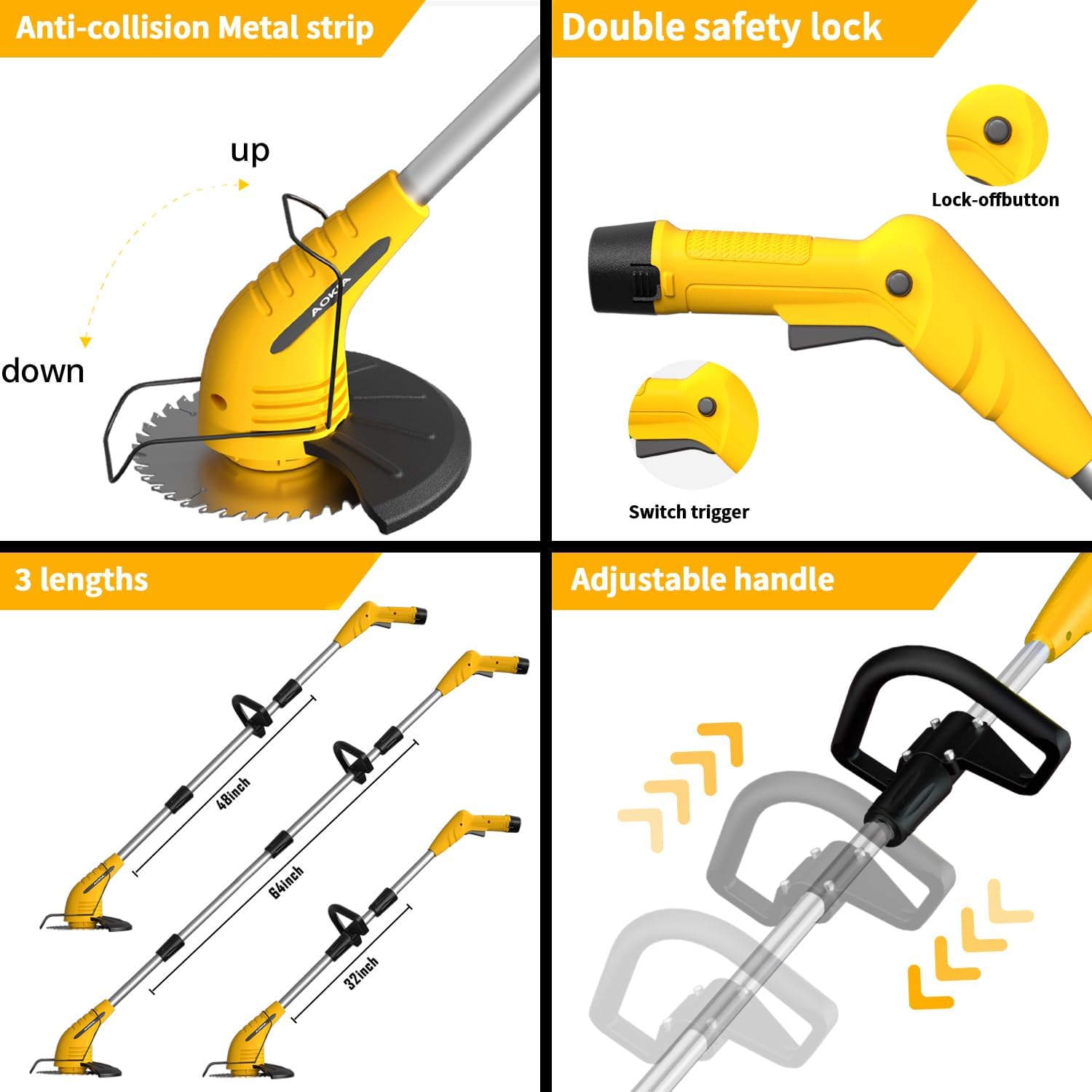 Anti-collision Metal strip

up

down

AOKA

Double safety lock

Lock-offbutton

Switch trigger

3 lengths

48inch

64inch

32inch

Adjustable handle