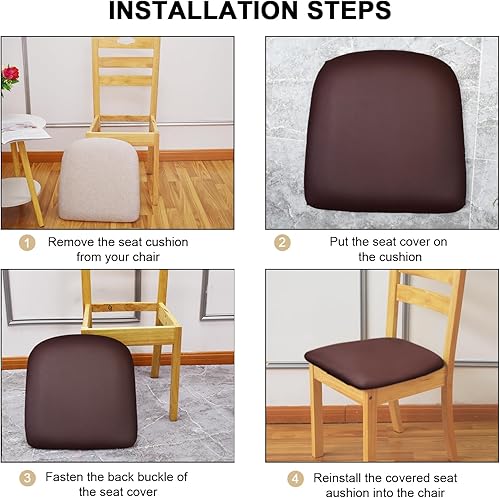 INSTALLATION STEPS

1 Remove the seat cushion from your chair

2 Put the seat cover on the cushion

3 Fasten the back buckle of the seat cover

4 Reinstall the covered seat aushion into the chair