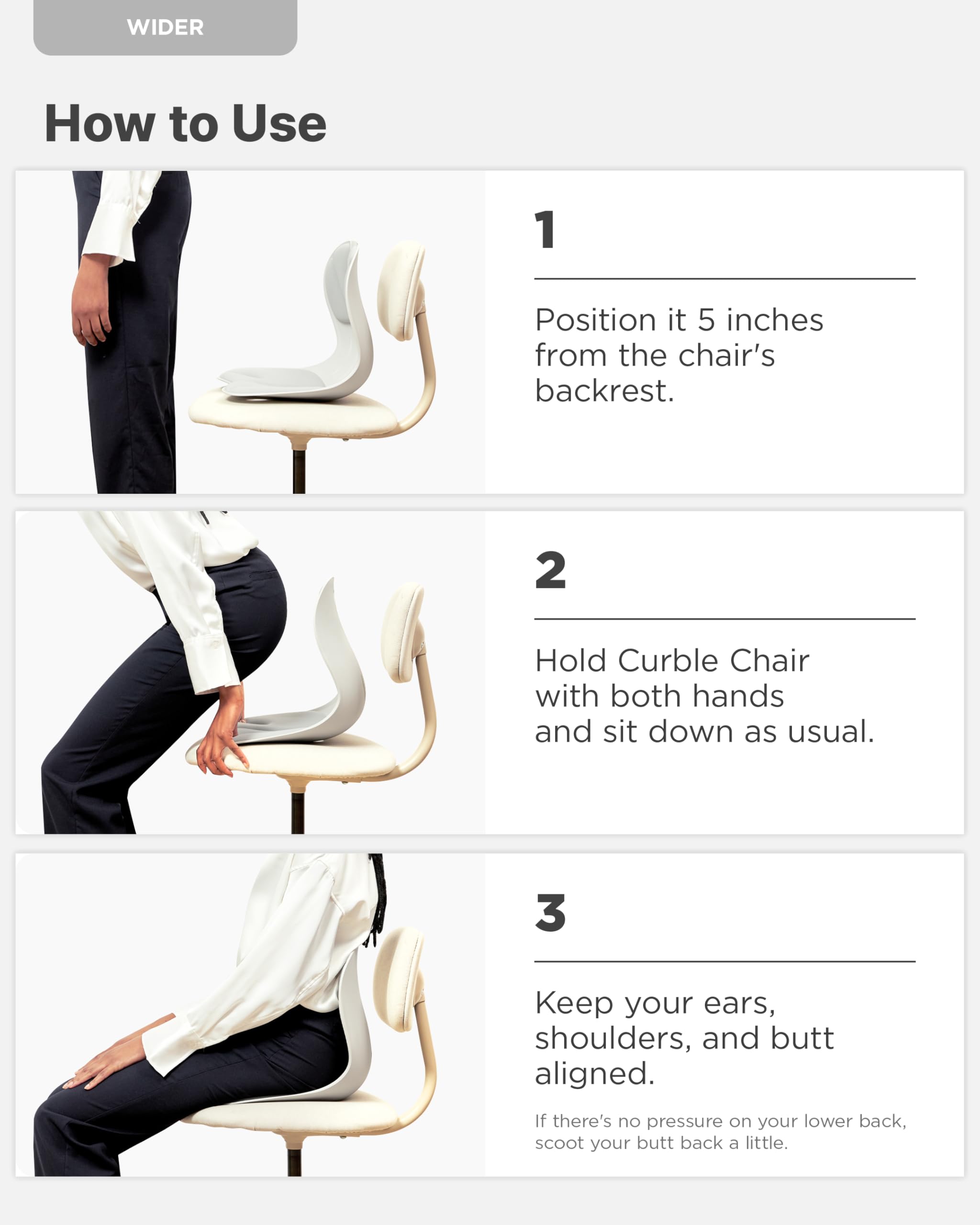 WIDER

How to Use

1

Position it 5 inches from the chair's backrest.

2

Hold Curble Chair with both hands and sit down as usual.

3

Keep your ears, shoulders, and butt aligned.

If there's no pressure on your lower back, scoot your butt back a little.