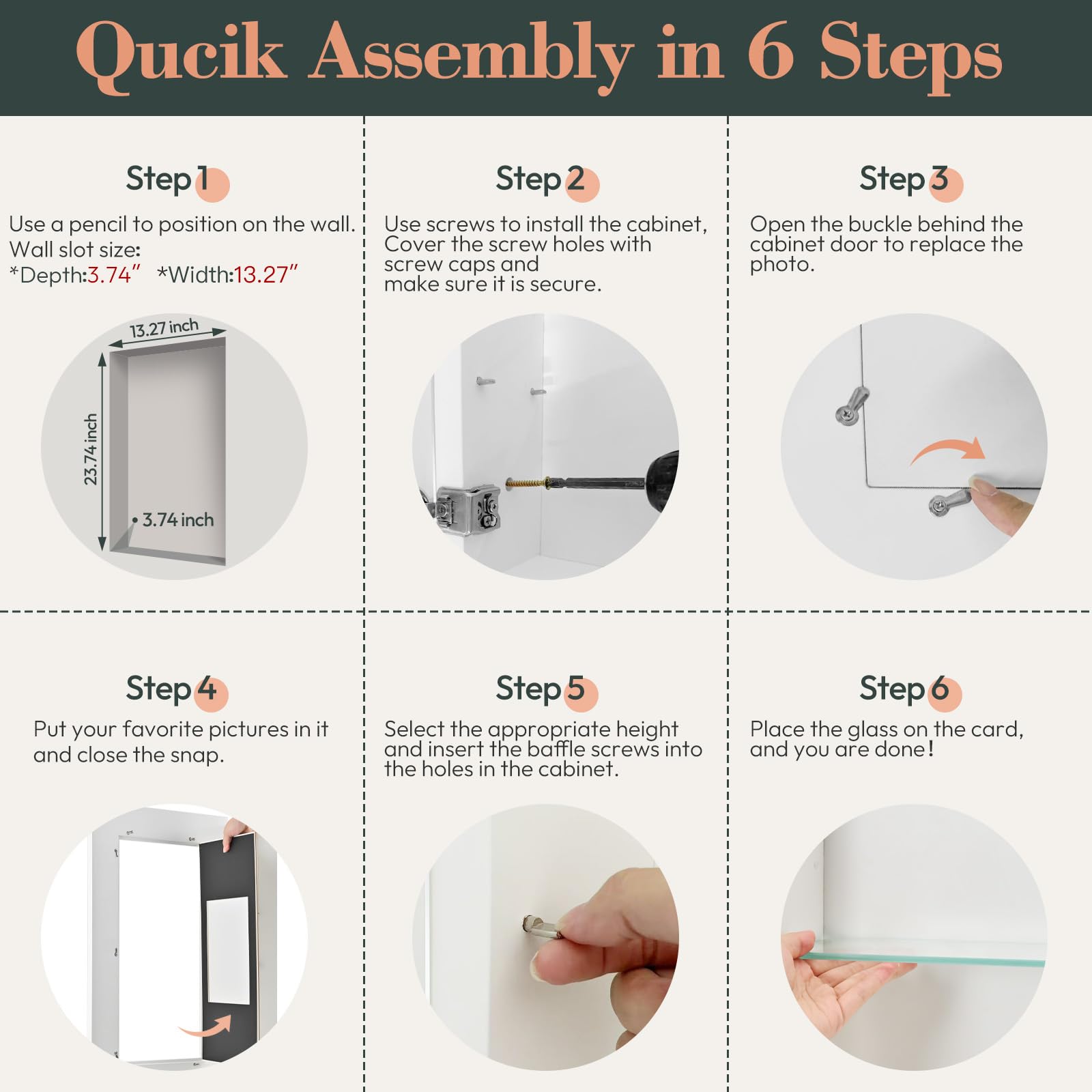 Qucik Assembly in 6 Steps

Step 1

Use a pencil to position on the wall.
Wall slot size:
*Depth:3.74" *Width:13.27"

13.27 inch
23.74 inch
3.74 inch

Step 2

Use screws to install the cabinet, Cover the screw holes with screw caps and make sure it is secure.

Step 3

Open the buckle behind the cabinet door to replace the photo.

Step 4

Put your favorite pictures in it and close the snap.

Step 5

Select the appropriate height and insert the baffle screws into the holes in the cabinet.

Step 6

Place the glass on the card, and you are done!