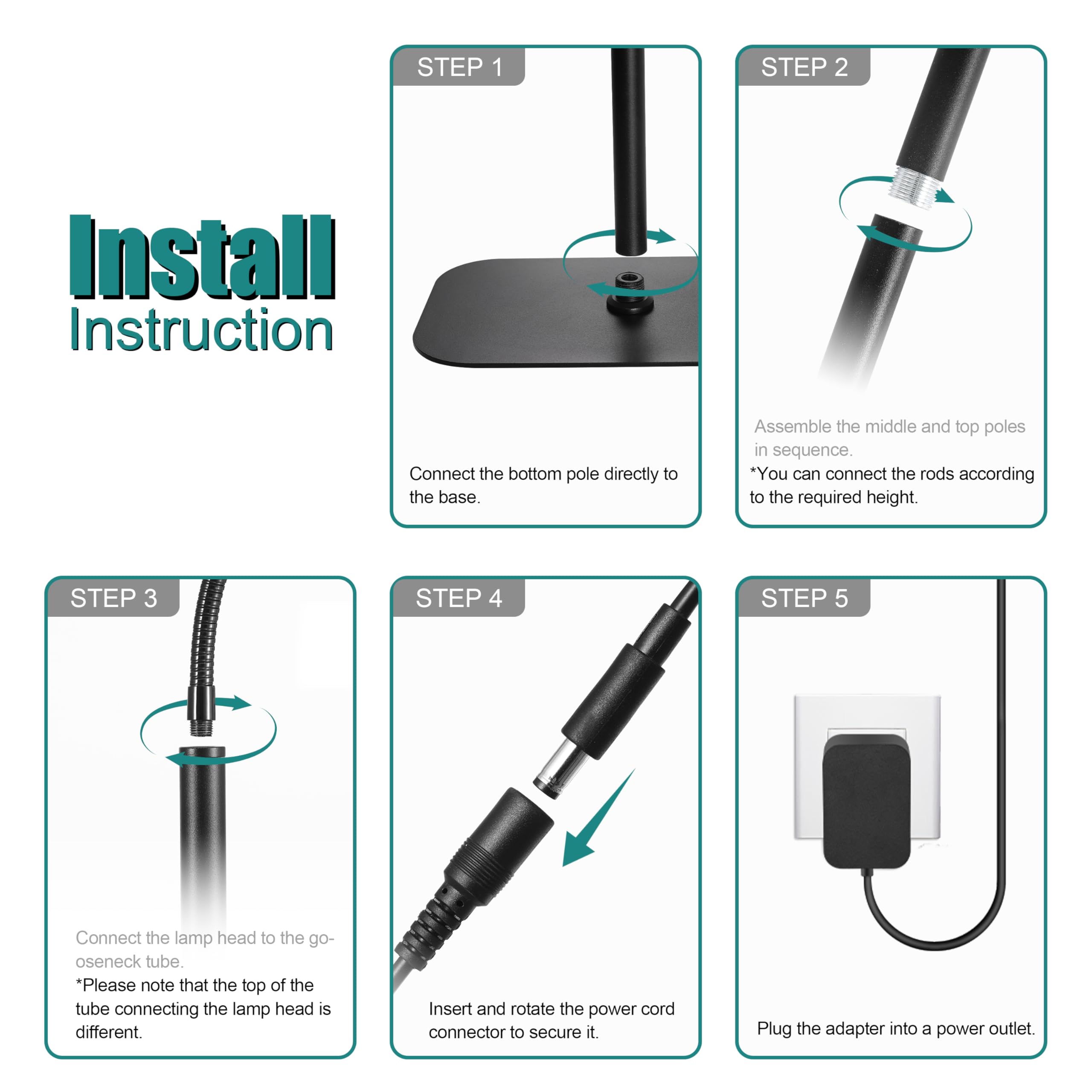 Install
Instruction

STEP 1

Connect the bottom pole directly to the base.

STEP 2

Assemble the middle and top poles in sequence.
*You can connect the rods according to the required height.

STEP 3

Connect the lamp head to the gooseneck tube.
*Please note that the top of the tube connecting the lamp head is different.

STEP 4

Insert and rotate the power cord connector to secure it.

STEP 5

Plug the adapter into a power outlet.