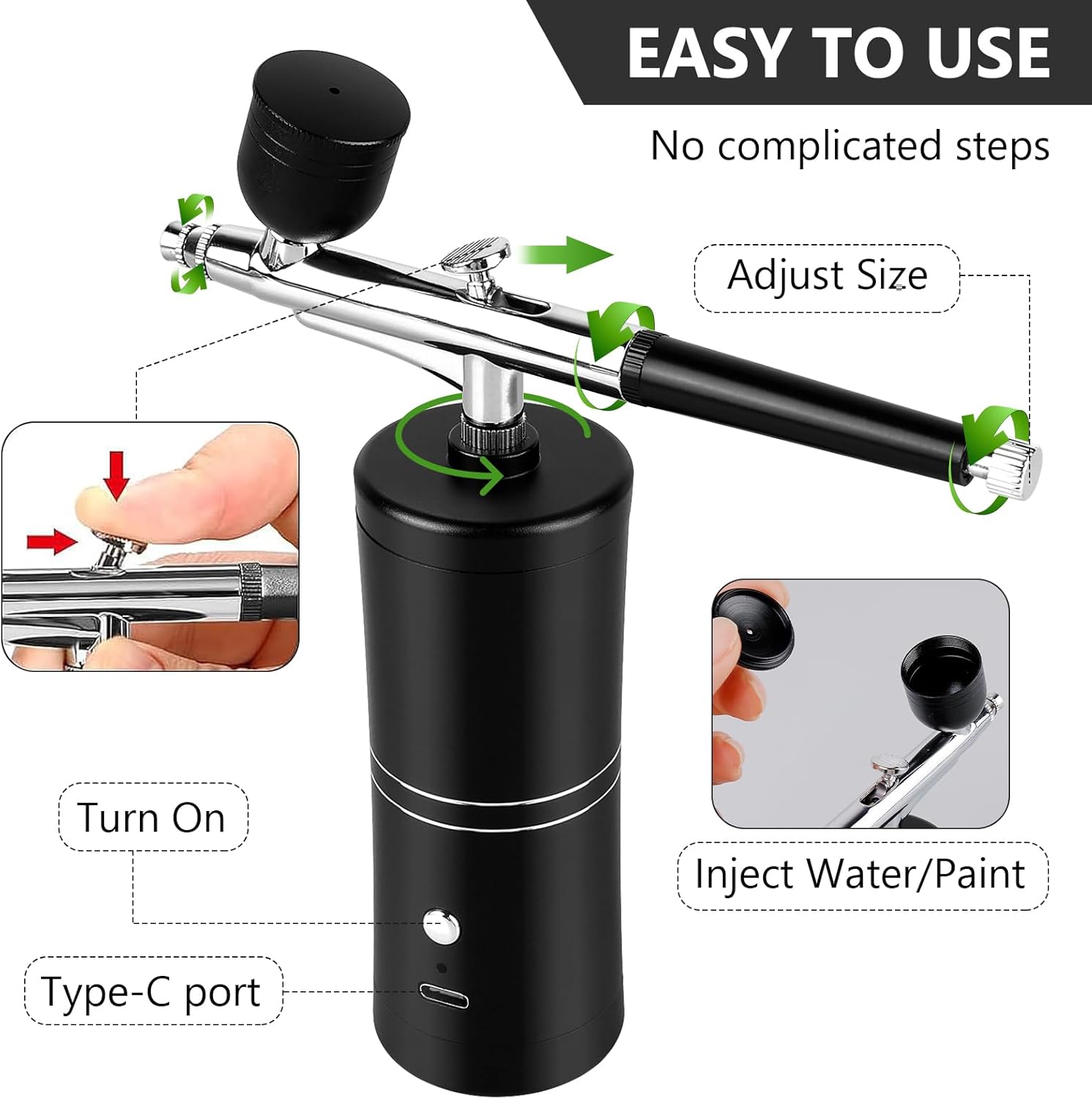 EASY TO USE

No complicated steps

Adjust Size

Turn On

Inject Water/Paint

Type-C port