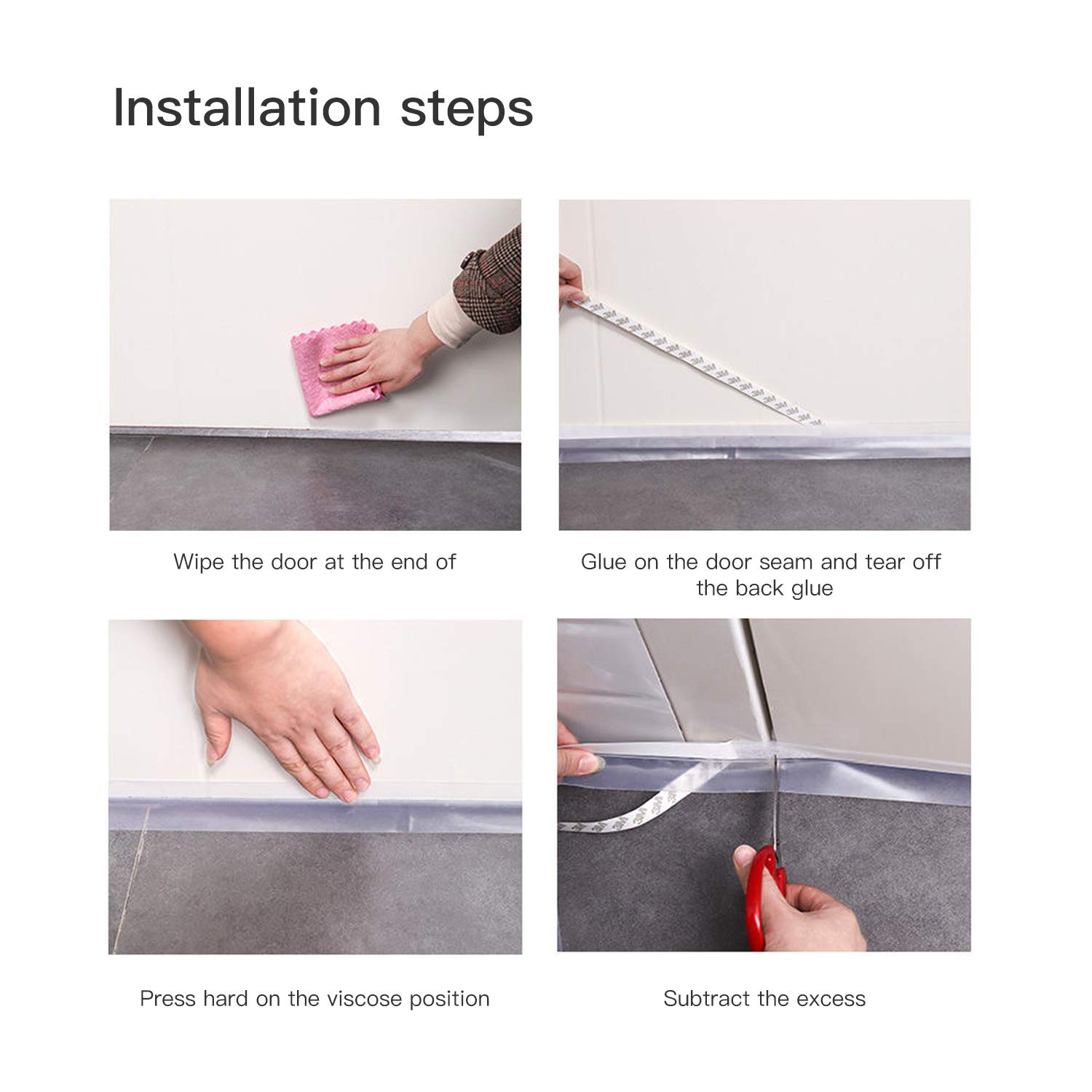 Installation steps

Wipe the door at the end of

Glue on the door seam and tear off the back glue

Press hard on the viscose position

Subtract the excess