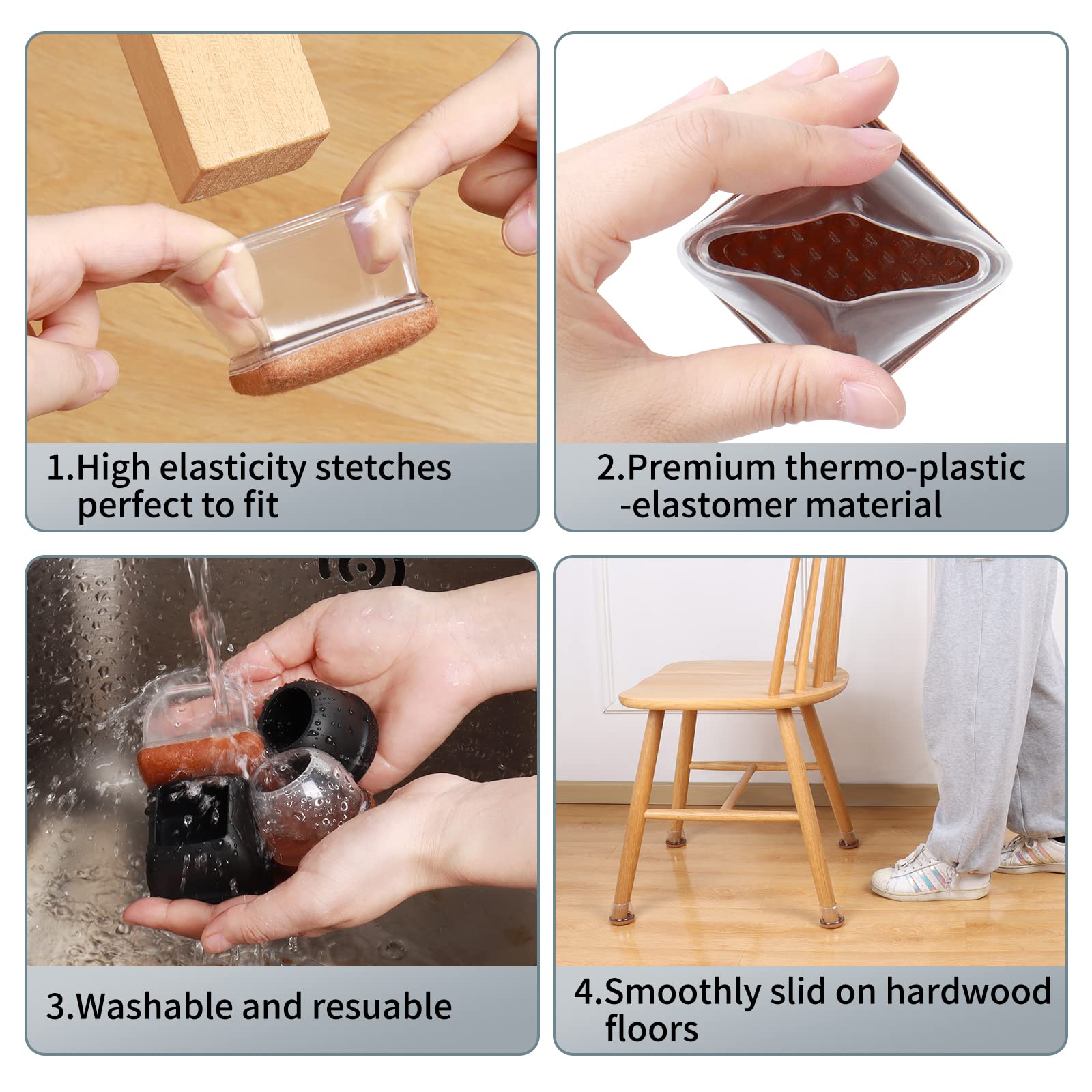 1.High elasticity stetches perfect to fit

2.Premium thermo-plastic -elastomer material

3.Washable and resuable

4.Smoothly slid on hardwood floors