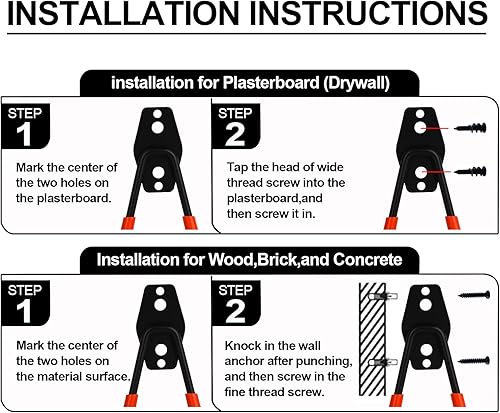 INSTALLATION INSTRUCTIONS

installation for Plasterboard (Drywall)

STEP 1

Mark the center of the two holes on the plasterboard.

STEP 2

Tap the head of wide thread screw into the plasterboard,and then screw it in.

Installation for Wood,Brick,and Concrete

STEP 1

Mark the center of the two holes on the material surface.

STEP 2

Knock in the wall anchor after punching, and then screw in the fine thread screw.