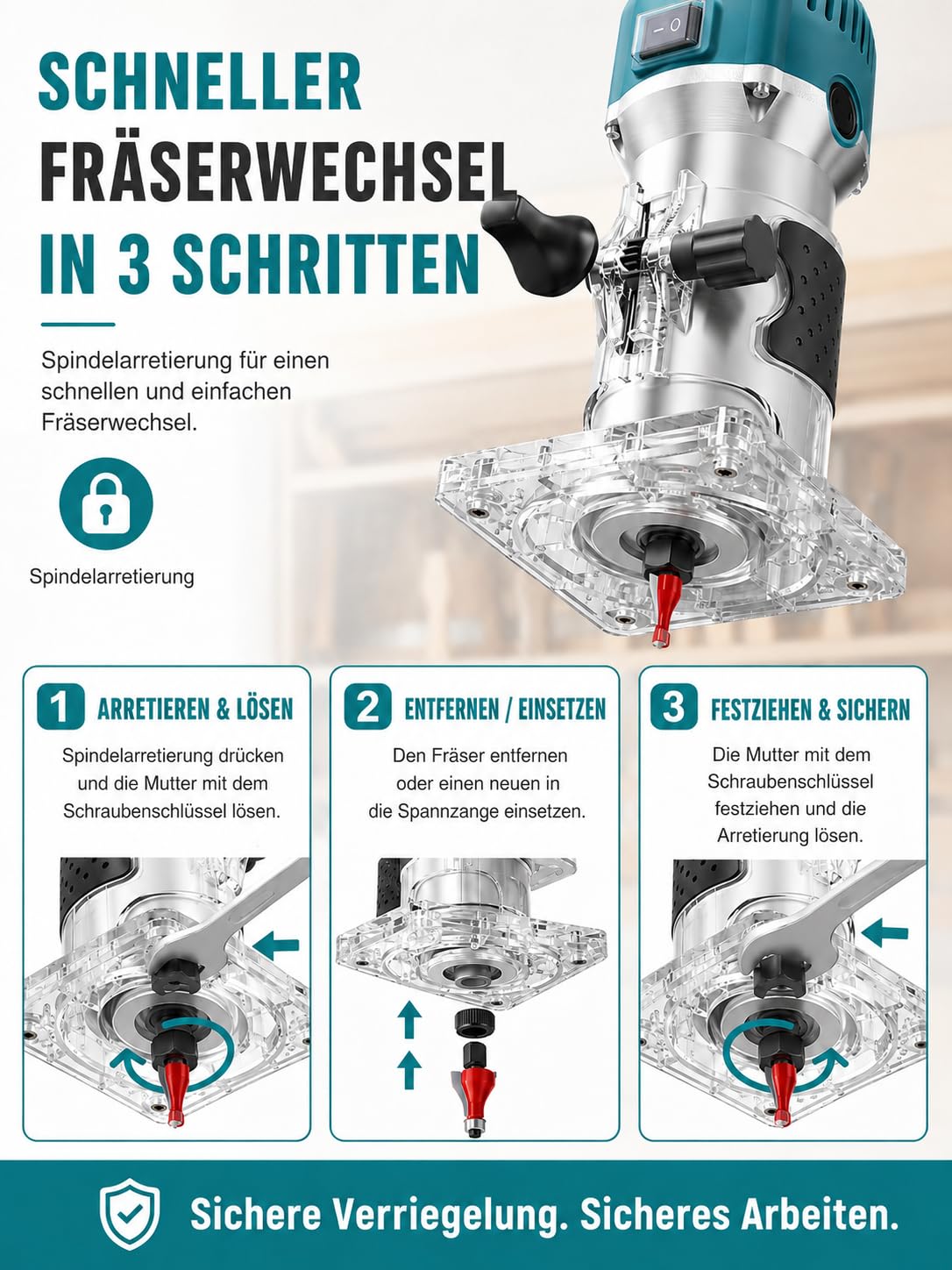 SCHNELLER FRÄSERWECHSEL IN 3 SCHRITTEN

Spindelarretierung für einen schnellen und einfachen Fräserwechsel.

Spindelarretierung

1 ARRETIEREN & LÖSEN

Spindelarretierung drücken und die Mutter mit dem Schraubenschlüssel lösen.

2 ENTFERNEN / EINSETZEN

Den Fräser entfernen oder einen neuen in die Spannzange einsetzen.

3 FESTZIEHEN & SICHERN

Die Mutter mit dem Schraubenschlüssel festziehen und die Arretierung lösen.

Sichere Verriegelung. Sicheres Arbeiten.