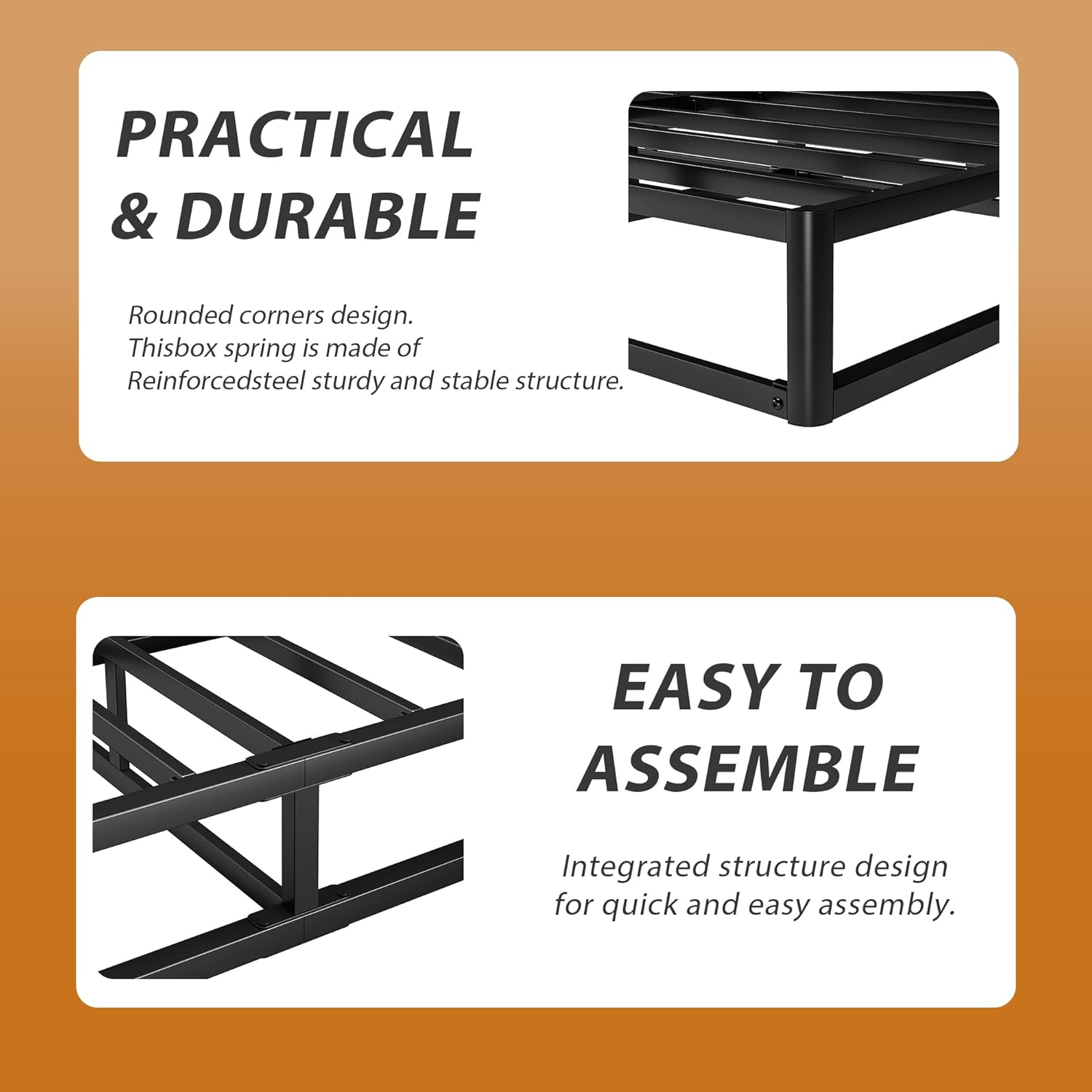 PRACTICAL & DURABLE

Rounded corners design. Thisbox spring is made of Reinforcedsteel sturdy and stable structure.

EASY TO ASSEMBLE

Integrated structure design for quick and easy assembly.