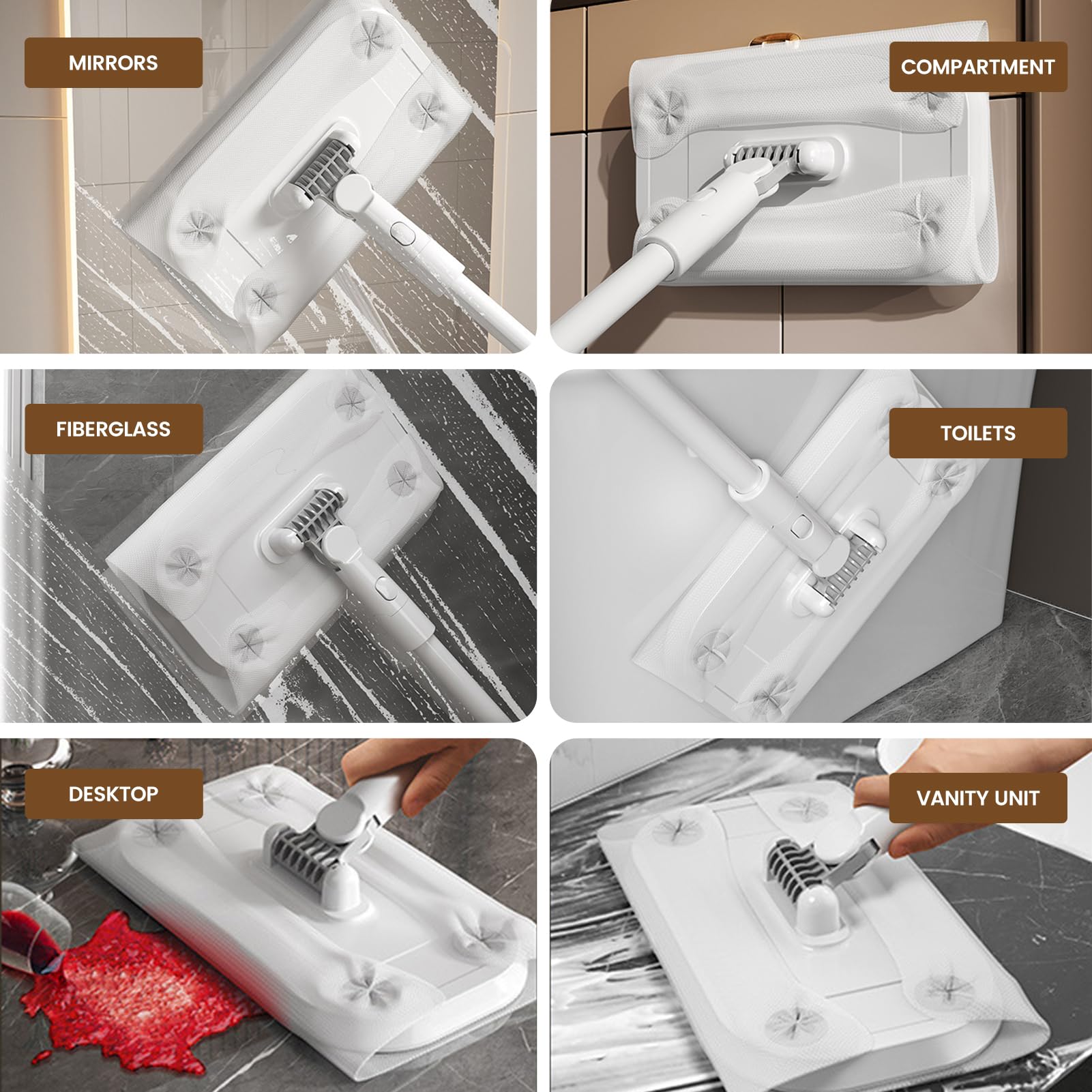 MIRRORS

COMPARTMENT

FIBERGLASS

TOILETS

DESKTOP

VANITY UNIT