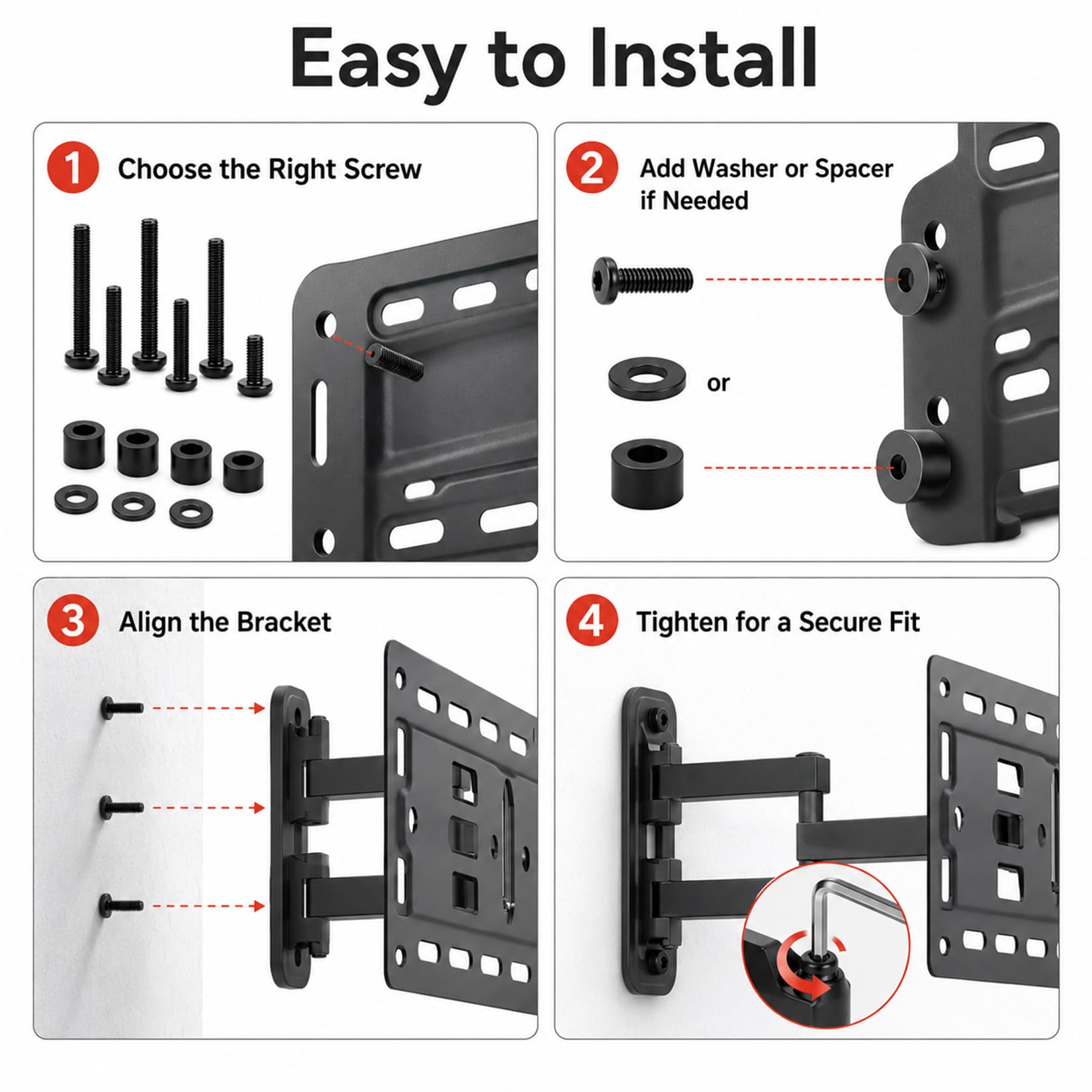 Easy to Install

1 Choose the Right Screw

2 Add Washer or Spacer if Needed

or

3 Align the Bracket

4 Tighten for a Secure Fit