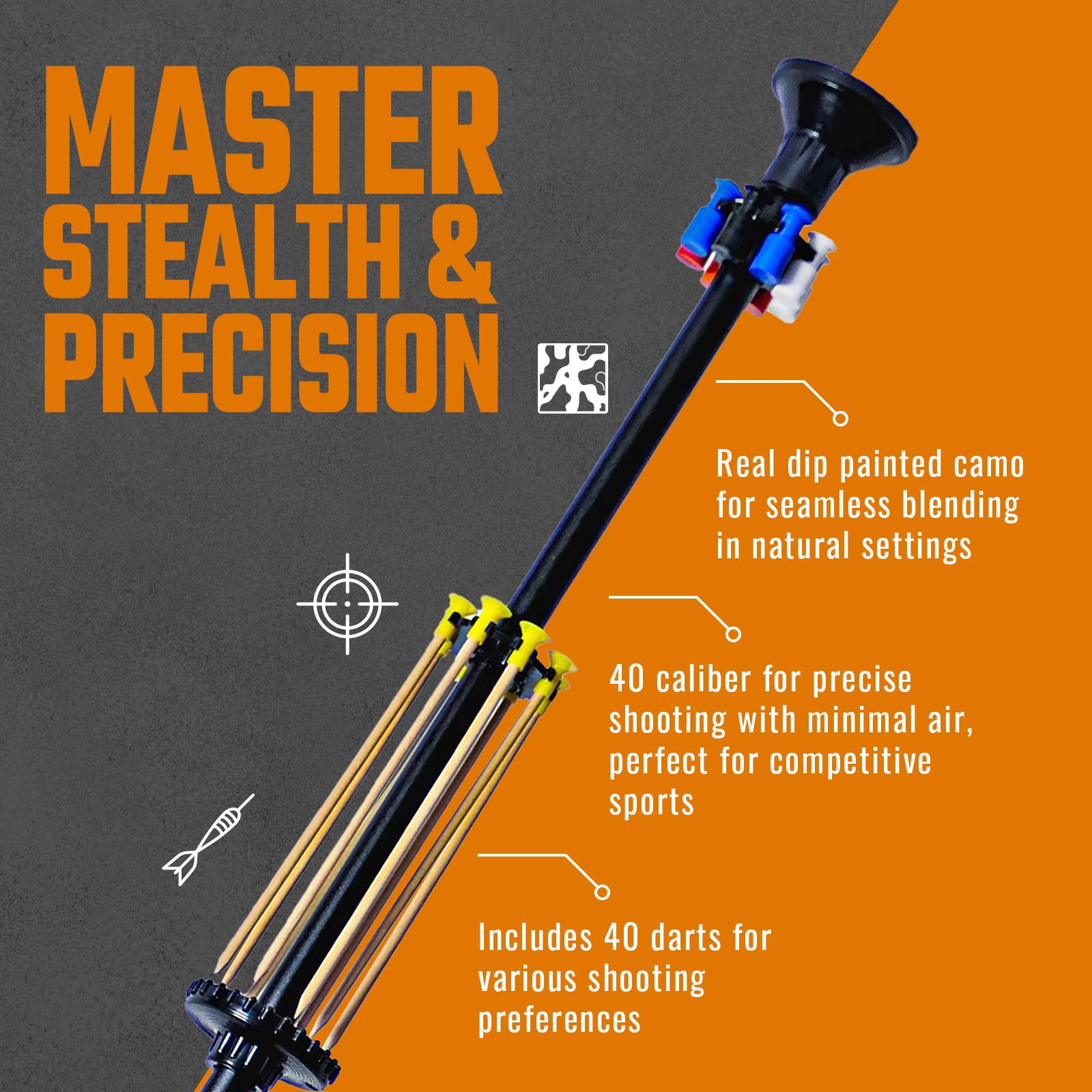 MASTER STEALTH & PRECISION

Real dip painted camo for seamless blending in natural settings

40 caliber for precise shooting with minimal air, perfect for competitive sports

Includes 40 darts for various shooting preferences