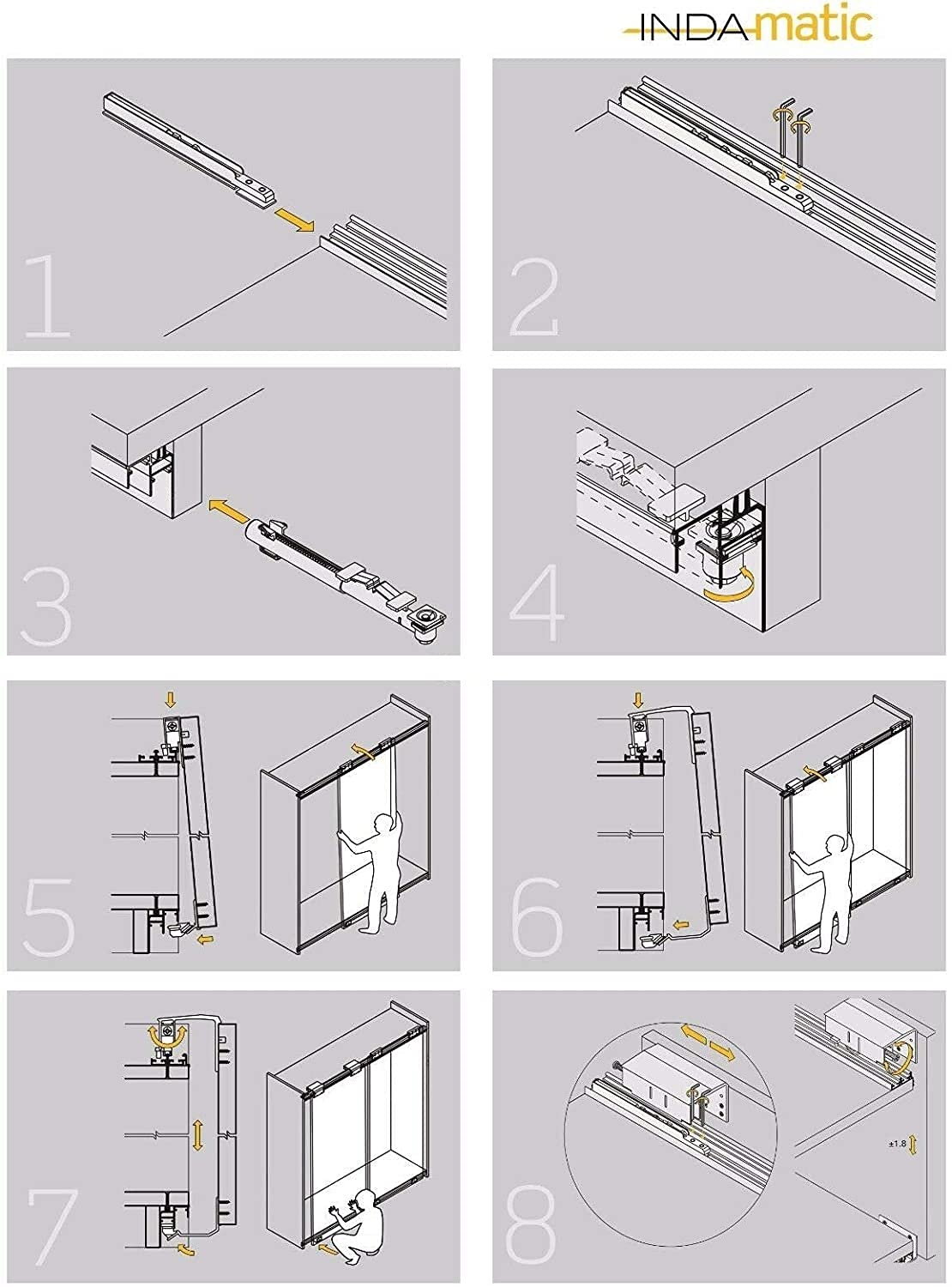 INDAmatic

1

2

3

4

5

6

7

8

±1.8