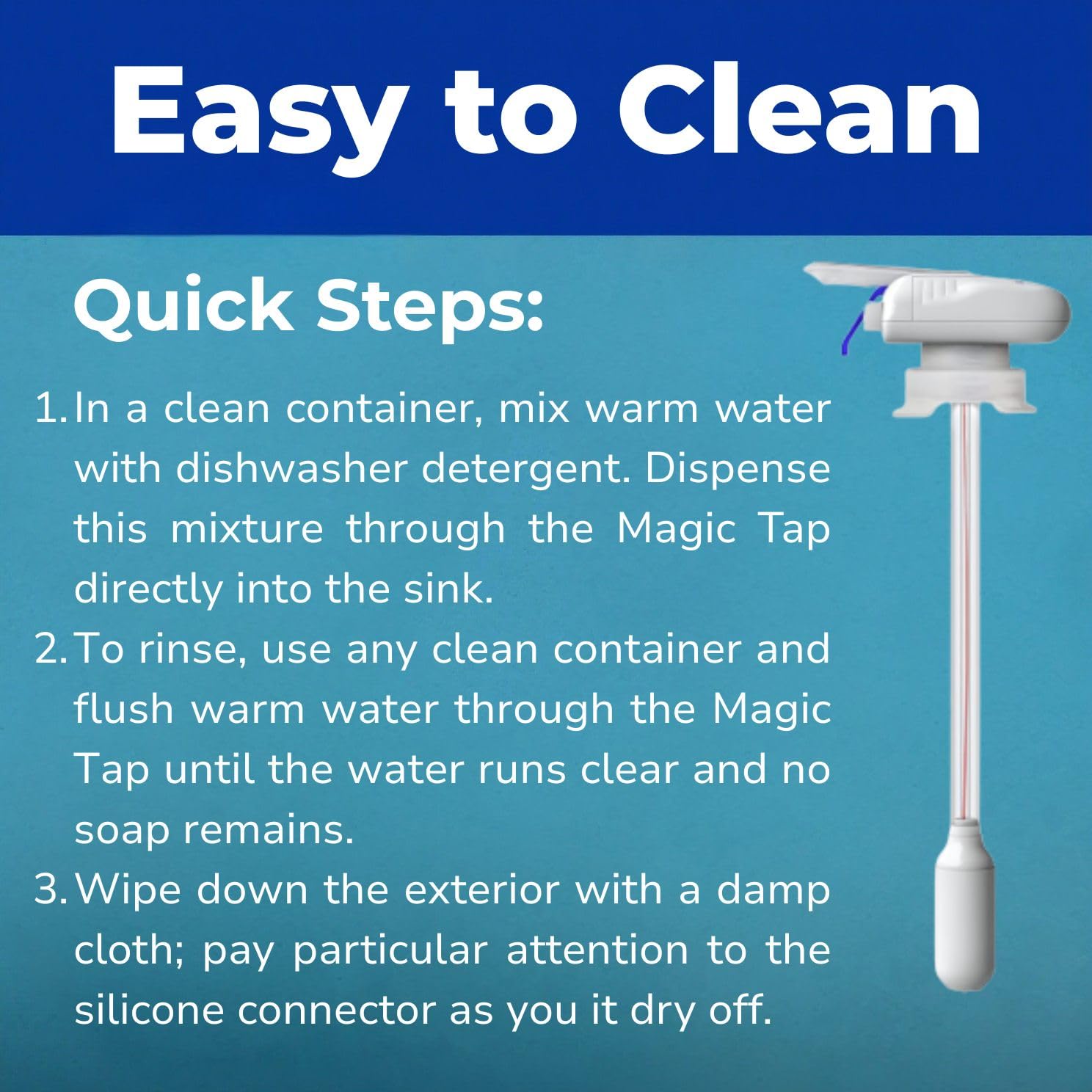 Easy to Clean

Quick Steps:

1. In a clean container, mix warm water with dishwasher detergent. Dispense this mixture through the Magic Tap directly into the sink.
2. To rinse, use any clean container and flush warm water through the Magic Tap until the water runs clear and no soap remains.
3. Wipe down the exterior with a damp cloth; pay particular attention to the silicone connector as you it dry off.