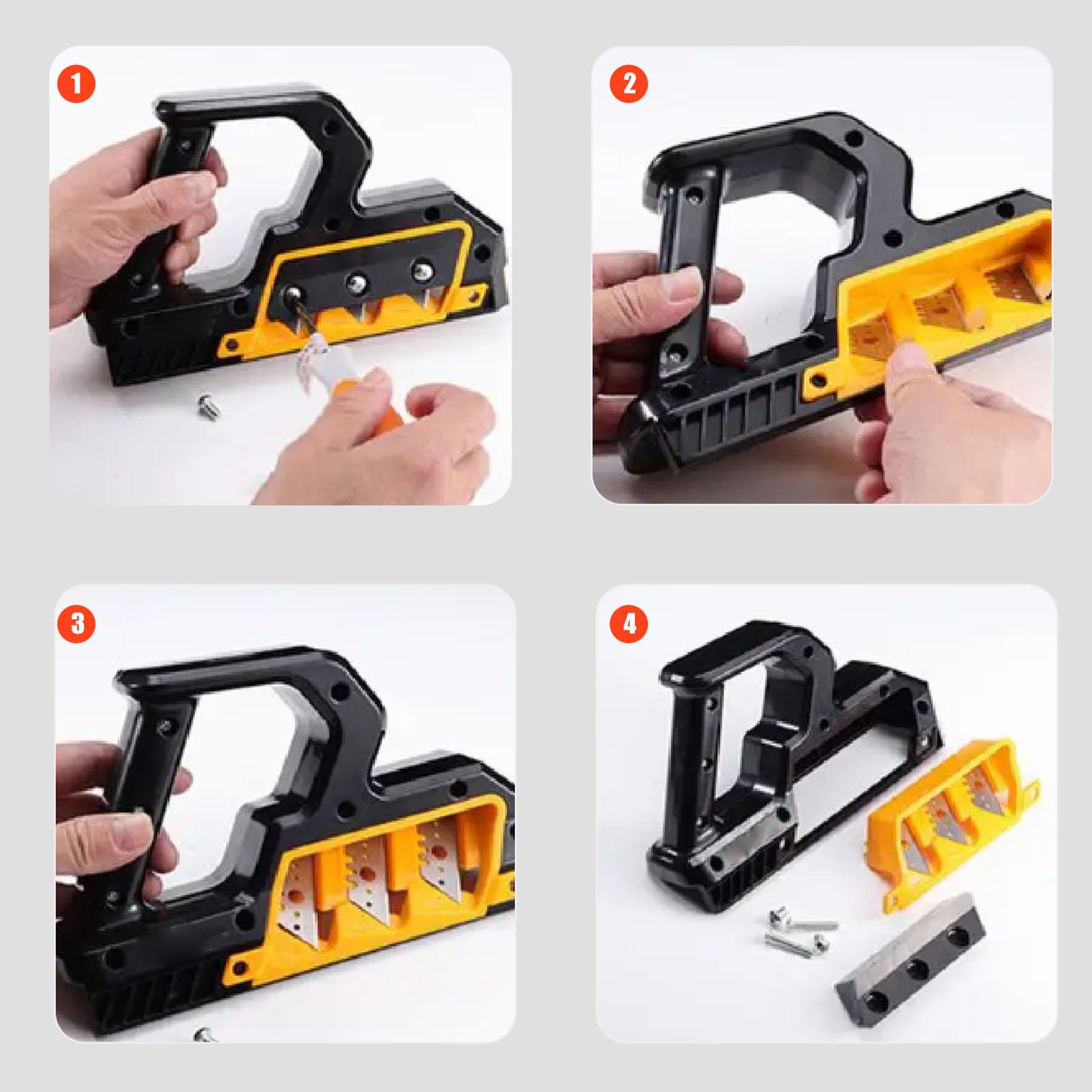 1

2

3

4