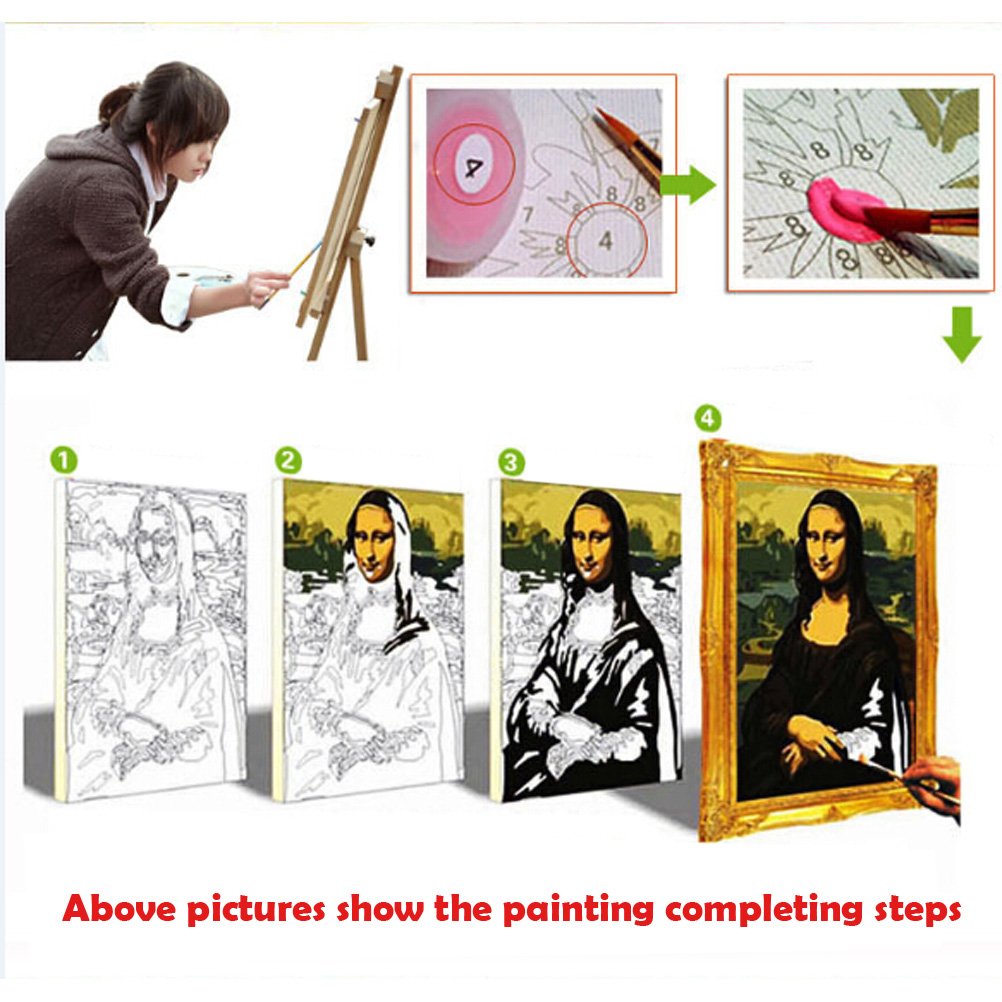 4

7

8

8

8

4

8

8

8

8

8

1

2

3

4

Above pictures show the painting completing steps