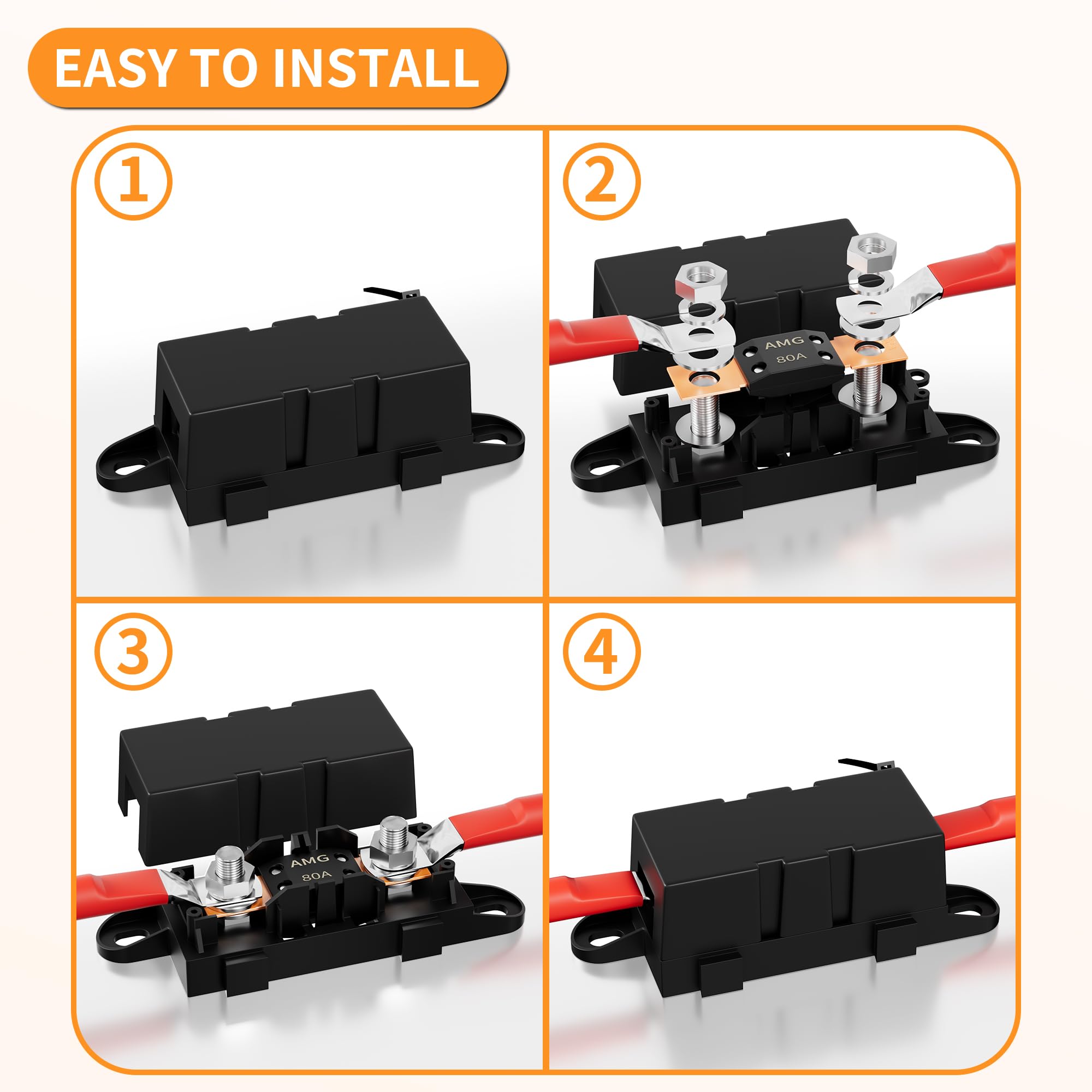 EASY TO INSTALL

①

②

AMG
80A

③

AMG
80A

④