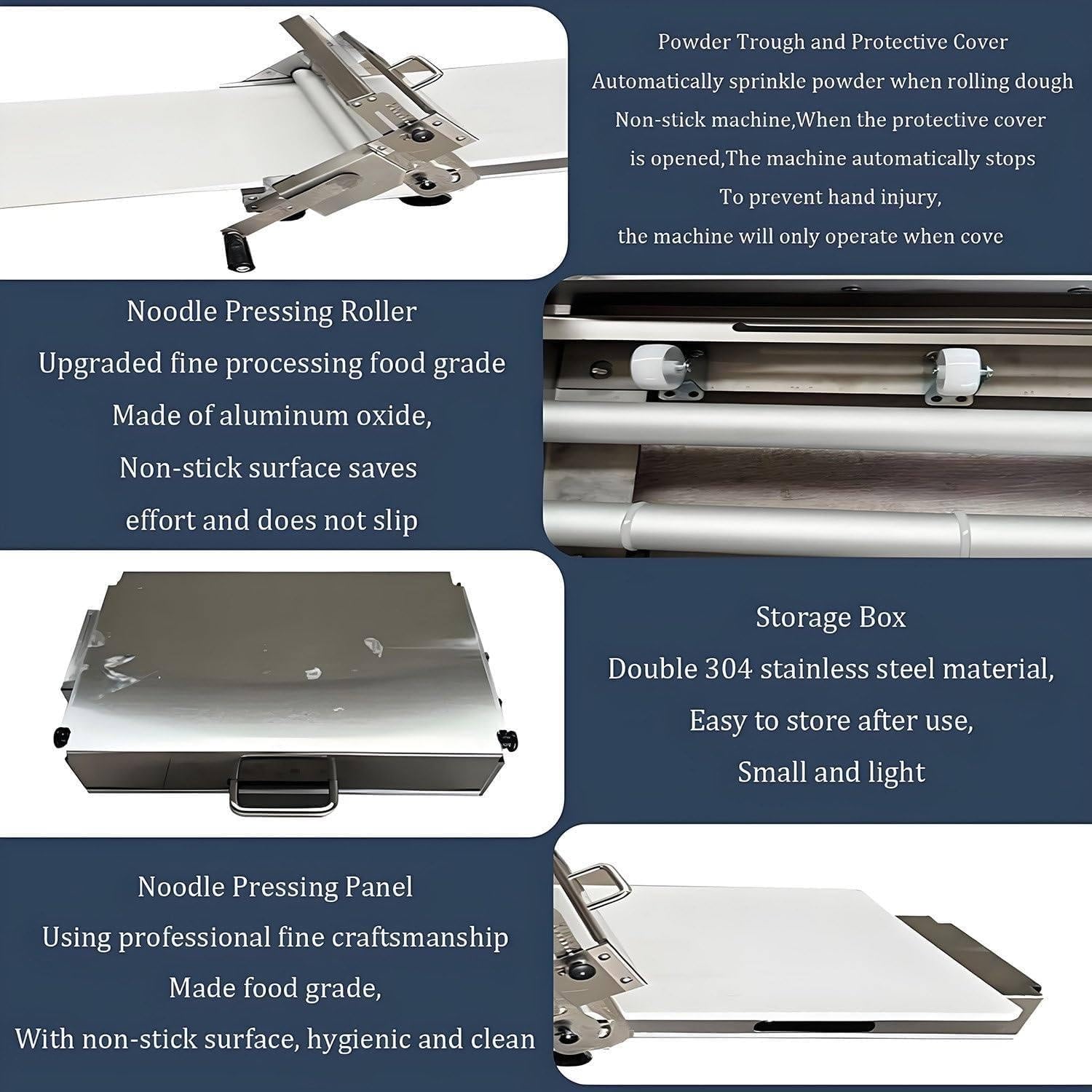 Powder Trough and Protective Cover
Automatically sprinkle powder when rolling dough
Non-stick machine,When the protective cover
is opened,The machine automatically stops
To prevent hand injury,
the machine will only operate when cove

Noodle Pressing Roller
Upgraded fine processing food grade
Made of aluminum oxide,
Non-stick surface saves
effort and does not slip

Storage Box
Double 304 stainless steel material,
Easy to store after use,
Small and light

Noodle Pressing Panel
Using professional fine craftsmanship
Made food grade,
With non-stick surface, hygienic and clean