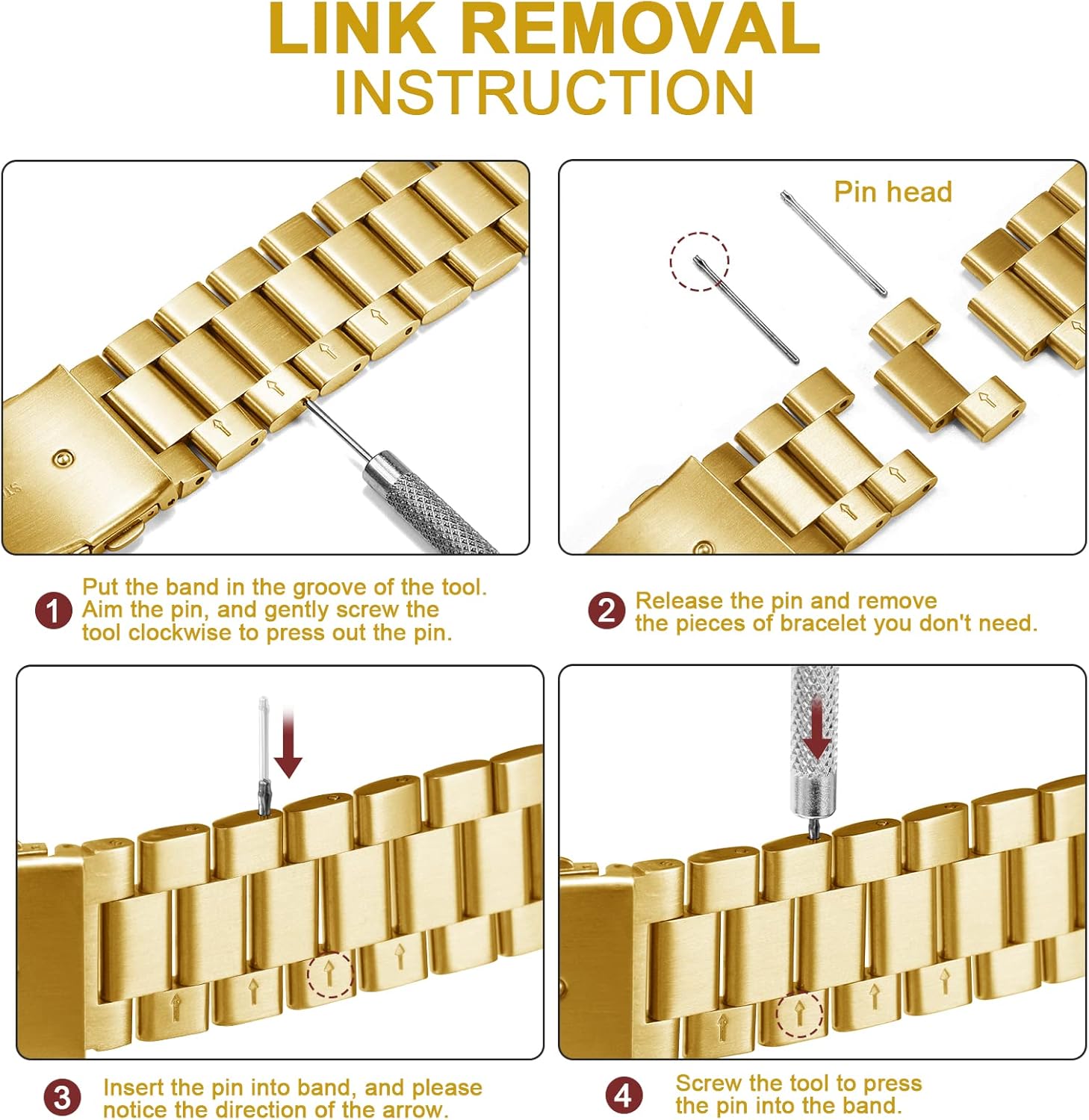 LINK REMOVAL
INSTRUCTION

Pin head

1 Put the band in the groove of the tool. Aim the pin, and gently screw the tool clockwise to press out the pin.

2 Release the pin and remove the pieces of bracelet you don't need.

3 Insert the pin into band, and please notice the direction of the arrow.

4 Screw the tool to press the pin into the band.