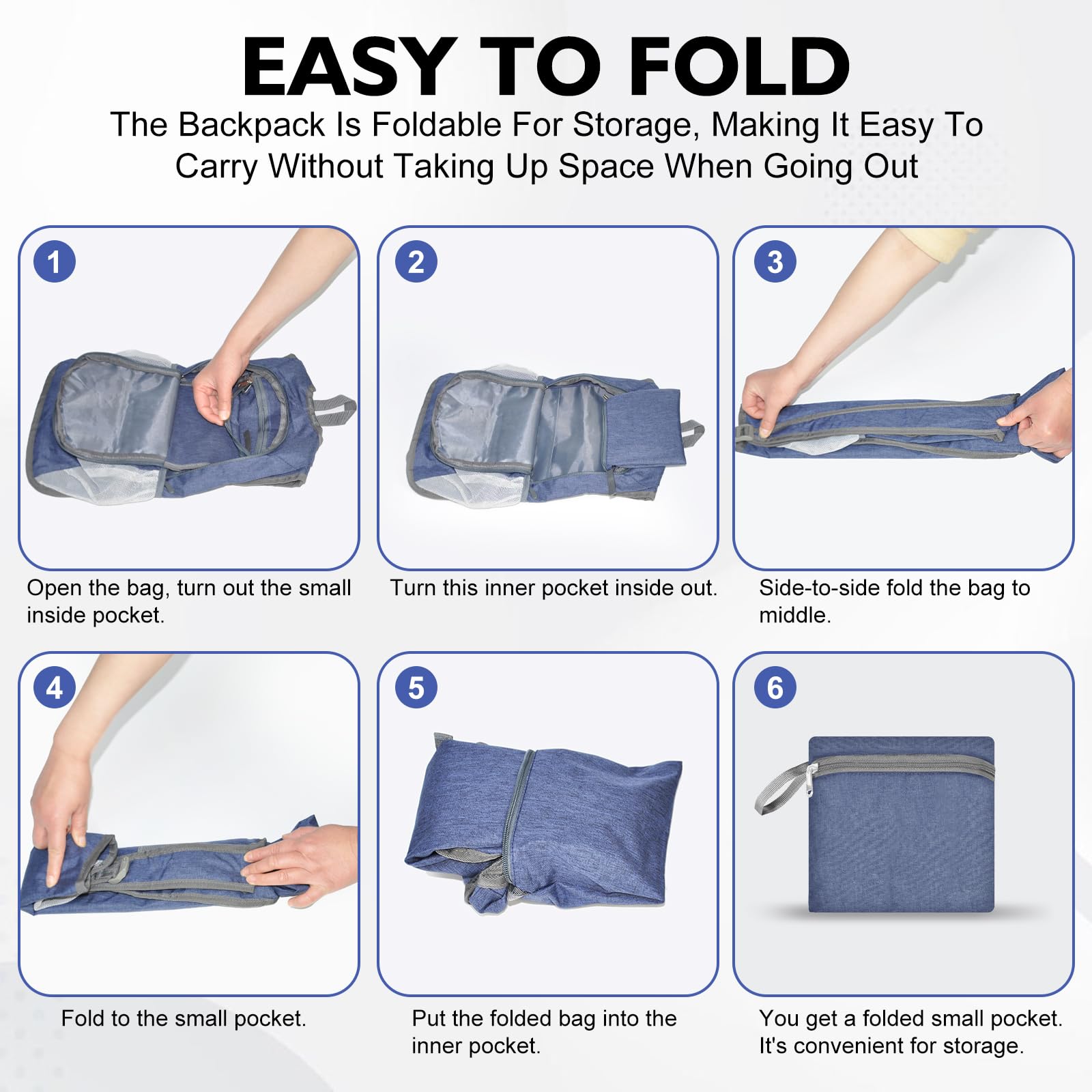 EASY TO FOLD

The Backpack Is Foldable For Storage, Making It Easy To Carry Without Taking Up Space When Going Out

1

Open the bag, turn out the small inside pocket.

2

Turn this inner pocket inside out.

3

Side-to-side fold the bag to middle.

4

Fold to the small pocket.

5

Put the folded bag into the inner pocket.

6

You get a folded small pocket. It's convenient for storage.