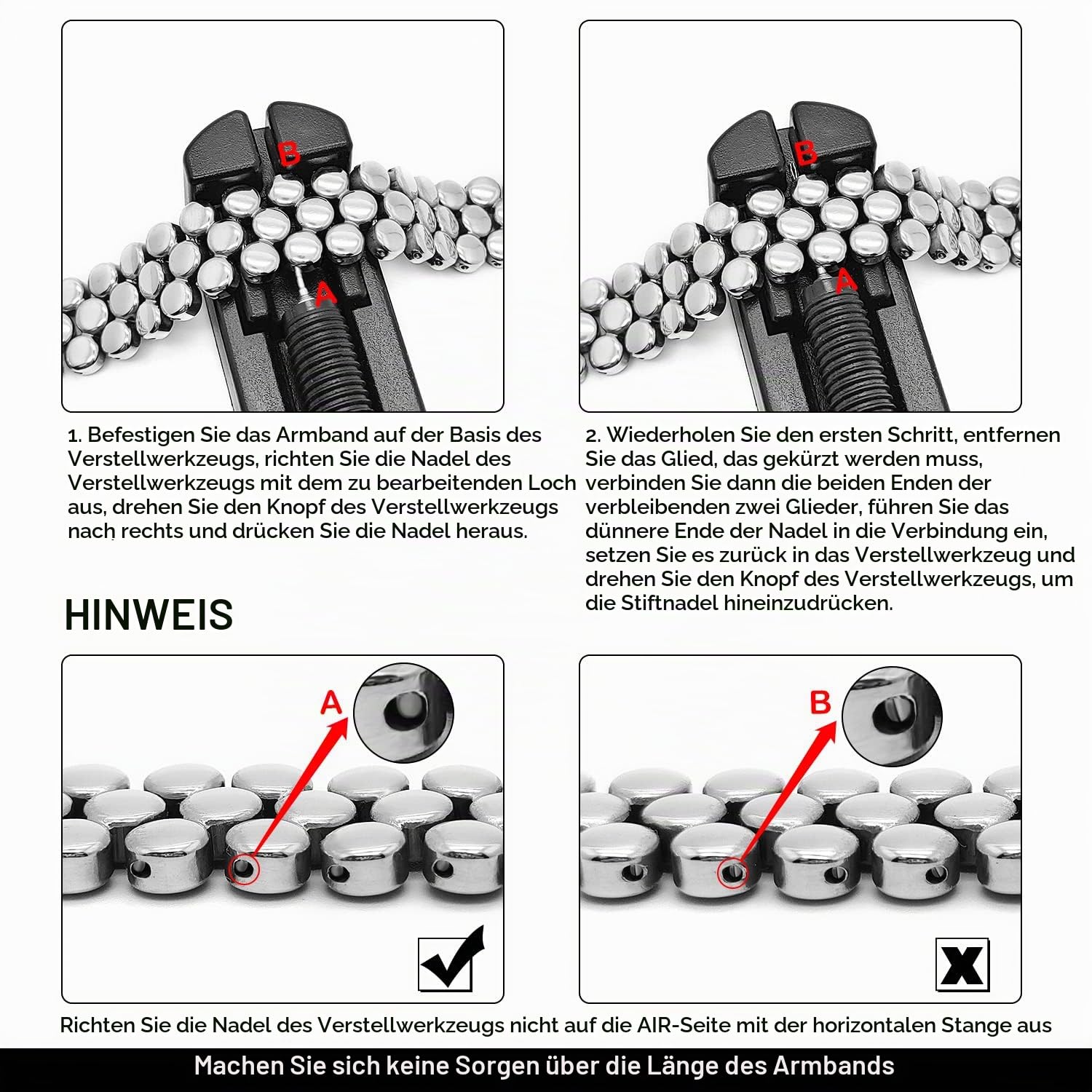 B

A

B

A

1. Befestigen Sie das Armband auf der Basis des Verstellwerkzeugs, richten Sie die Nadel des Verstellwerkzeugs mit dem zu bearbeitenden Loch aus, drehen Sie den Knopf des Verstellwerkzeugs nach rechts und drücken Sie die Nadel heraus.

2. Wiederholen Sie den ersten Schritt, entfernen Sie das Glied, das gekürzt werden muss, verbinden Sie dann die beiden Enden der verbleibenden zwei Glieder, führen Sie das dünnere Ende der Nadel in die Verbindung ein, setzen Sie es zurück in das Verstellwerkzeug und drehen Sie den Knopf des Verstellwerkzeugs, um die Stiftnadel hineinzudrücken.

HINWEIS

A

B

Richten Sie die Nadel des Verstellwerkzeugs nicht auf die AIR-Seite mit der horizontalen Stange aus

Machen Sie sich keine Sorgen über die Länge des Armbands