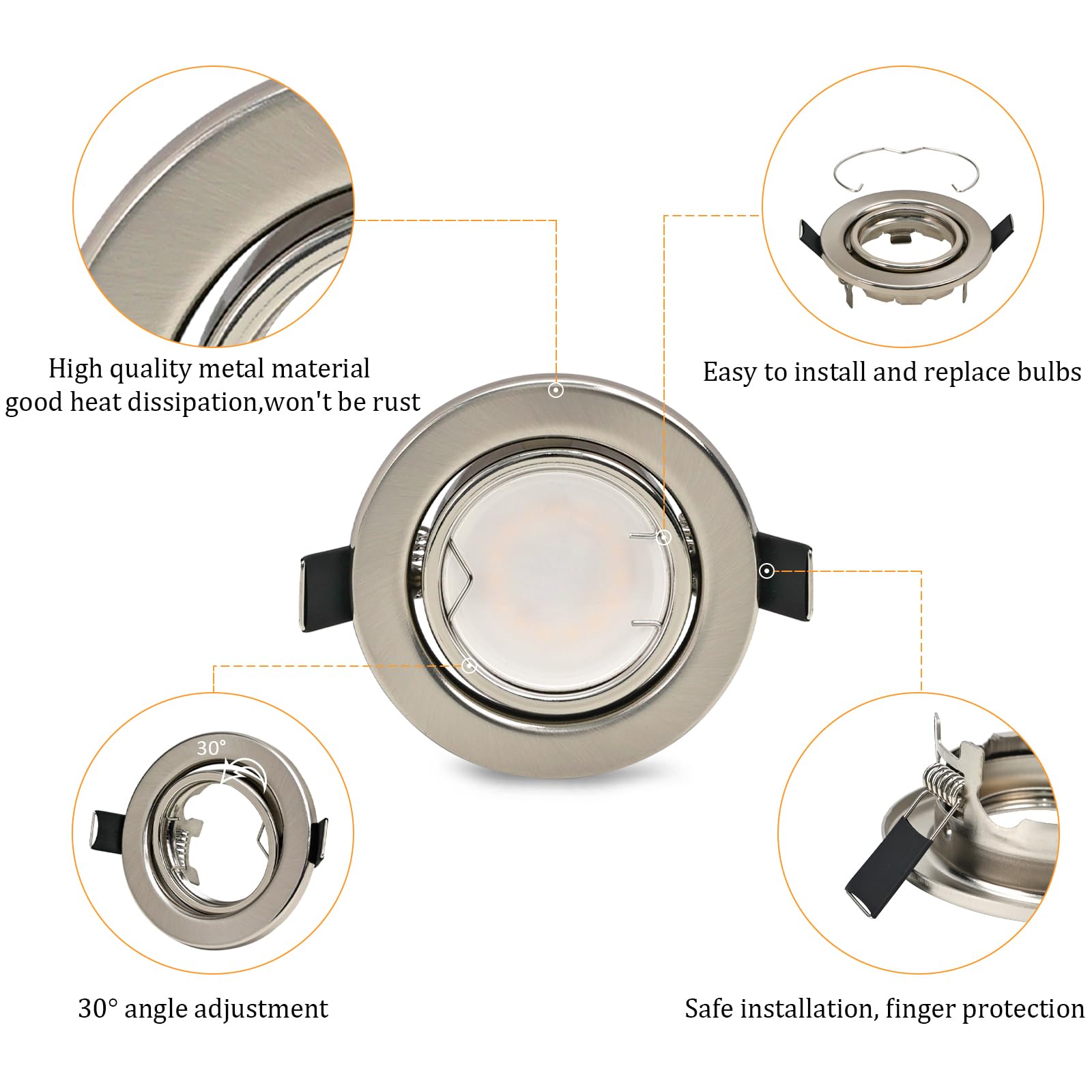 High quality metal material
good heat dissipation,won't be rust

Easy to install and replace bulbs

30°

30° angle adjustment

Safe installation, finger protection