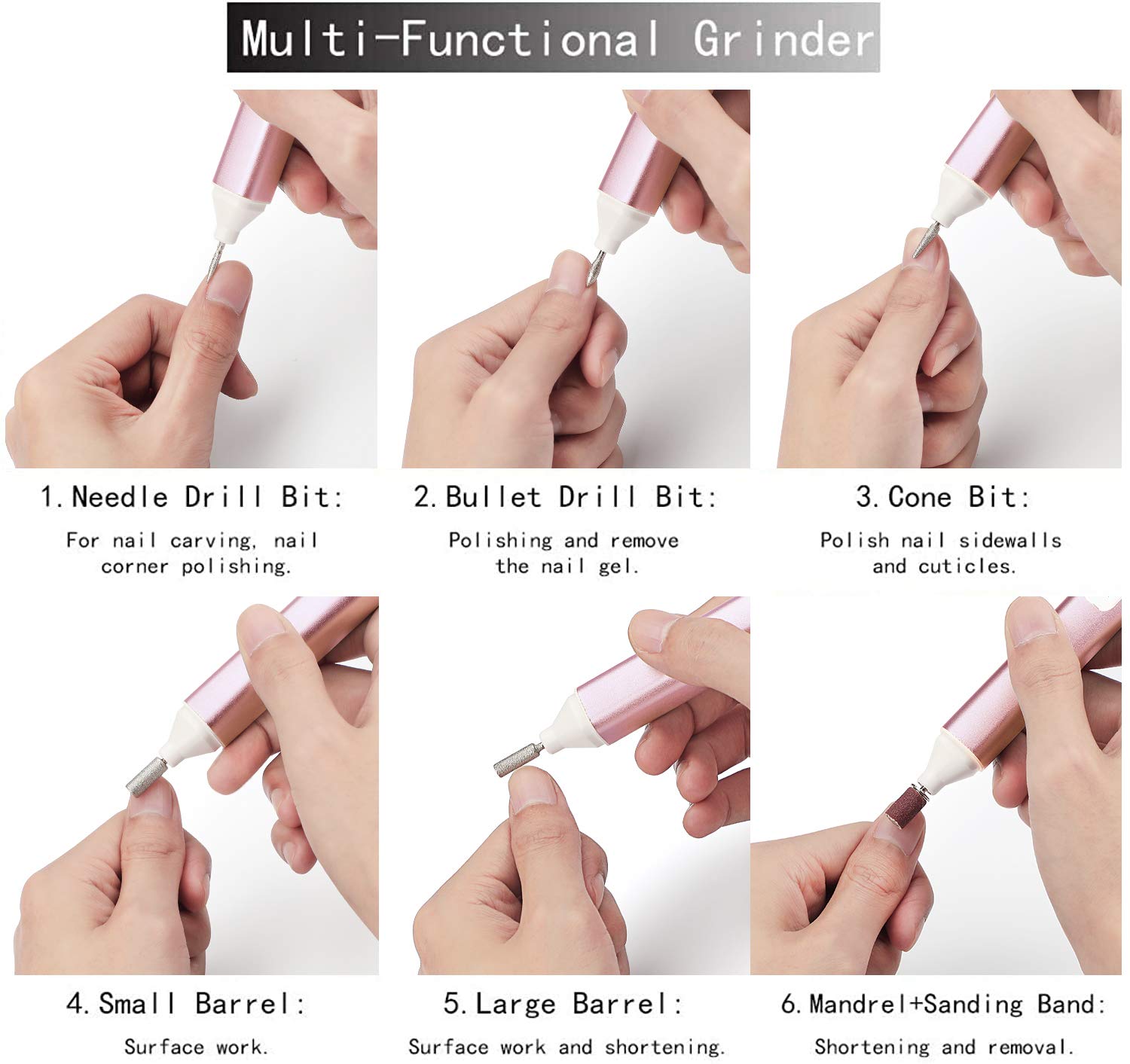 Multi-Functional Grinder

1. Needle Drill Bit:

For nail carving, nail corner polishing.

2. Bullet Drill Bit:

Polishing and remove the nail gel.

3. Cone Bit:

Polish nail sidewalls and cuticles.

4. Small Barrel:

Surface work.

5. Large Barrel:

Surface work and shortening.

6. Mandrel+Sanding Band:

Shortening and removal.