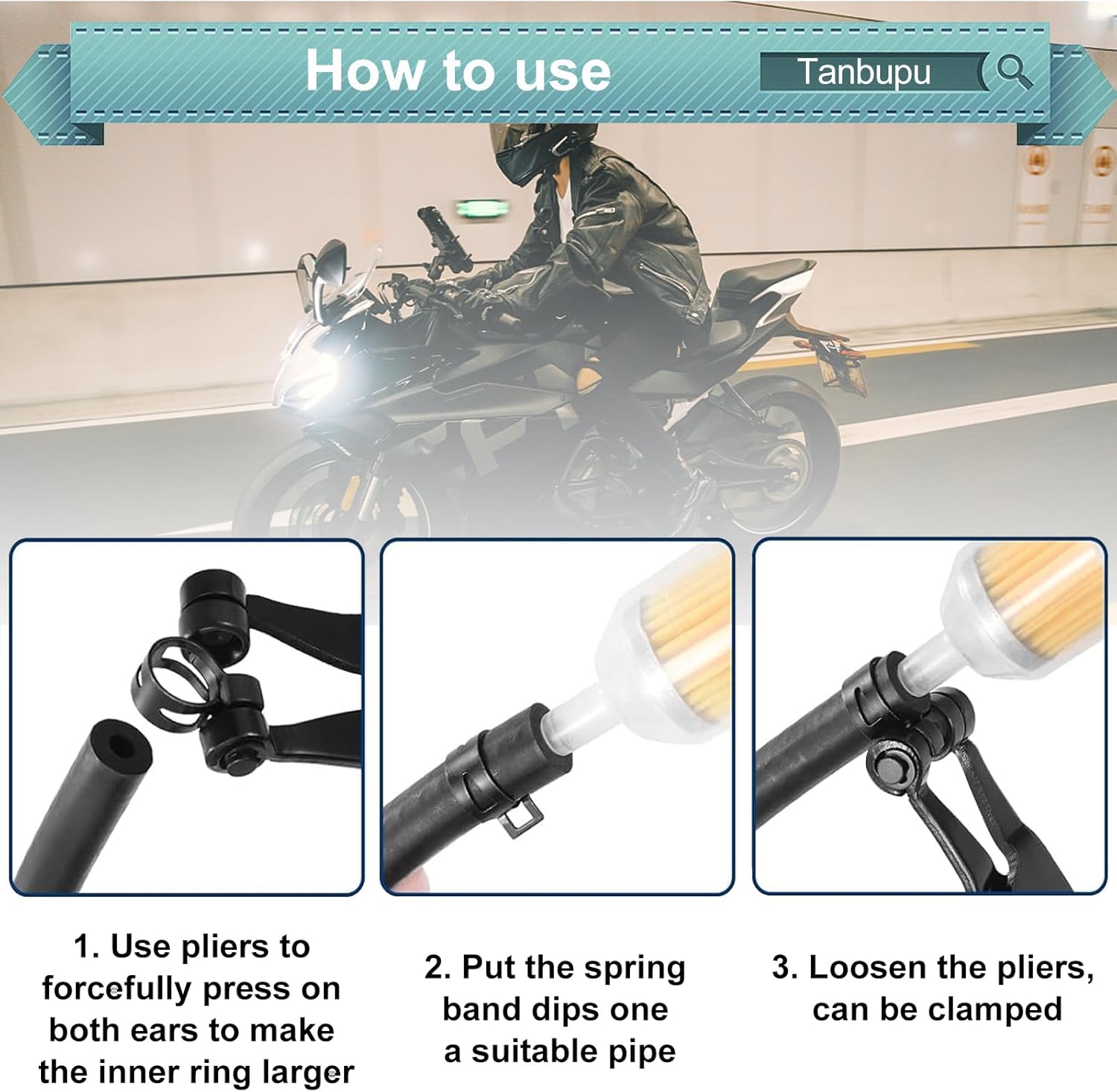 How to use

Tanbupu

1. Use pliers to forcefully press on both ears to make the inner ring larger

2. Put the spring band dips one a suitable pipe

3. Loosen the pliers, can be clamped