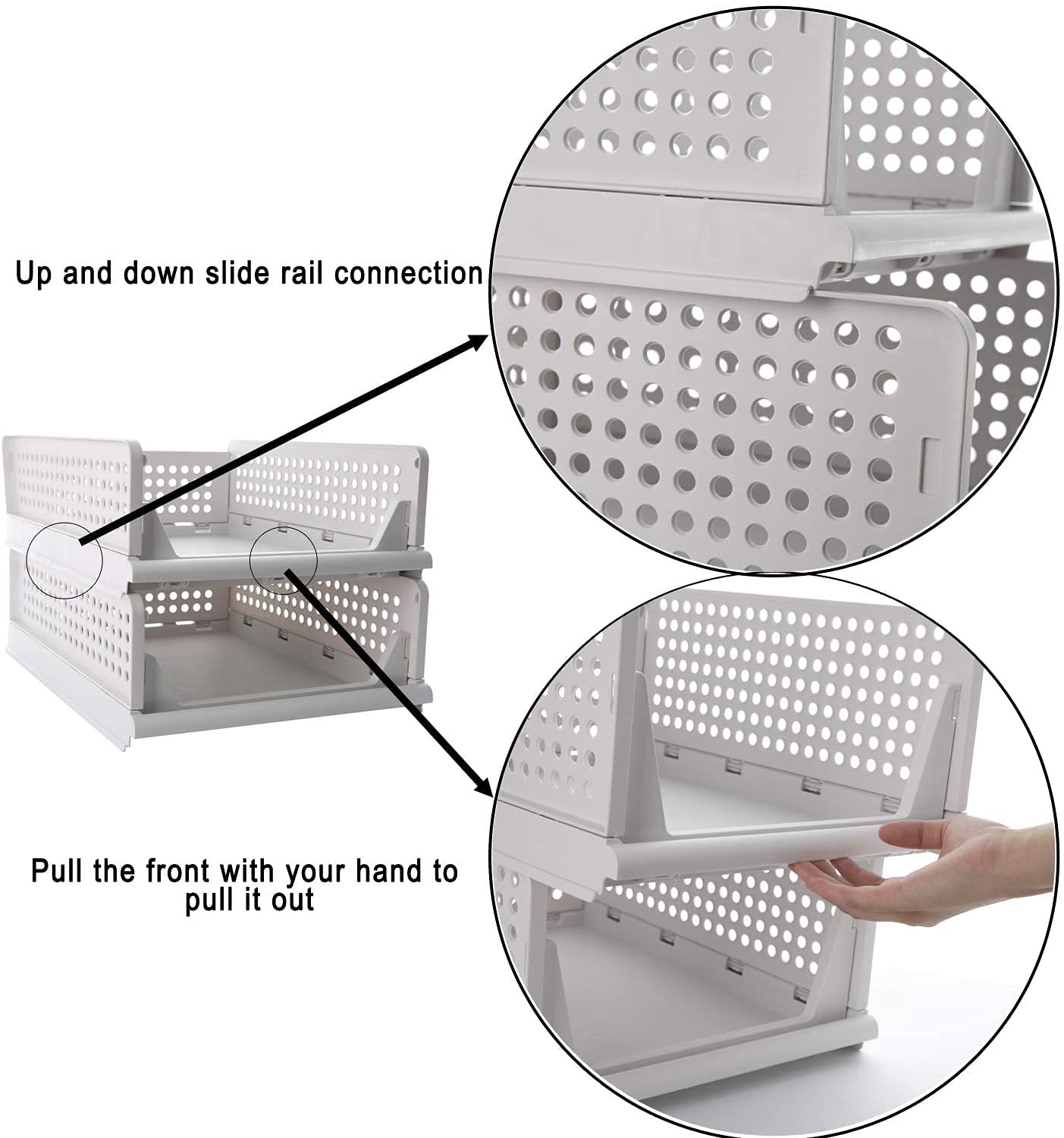 Up and down slide rail connection

Pull the front with your hand to pull it out