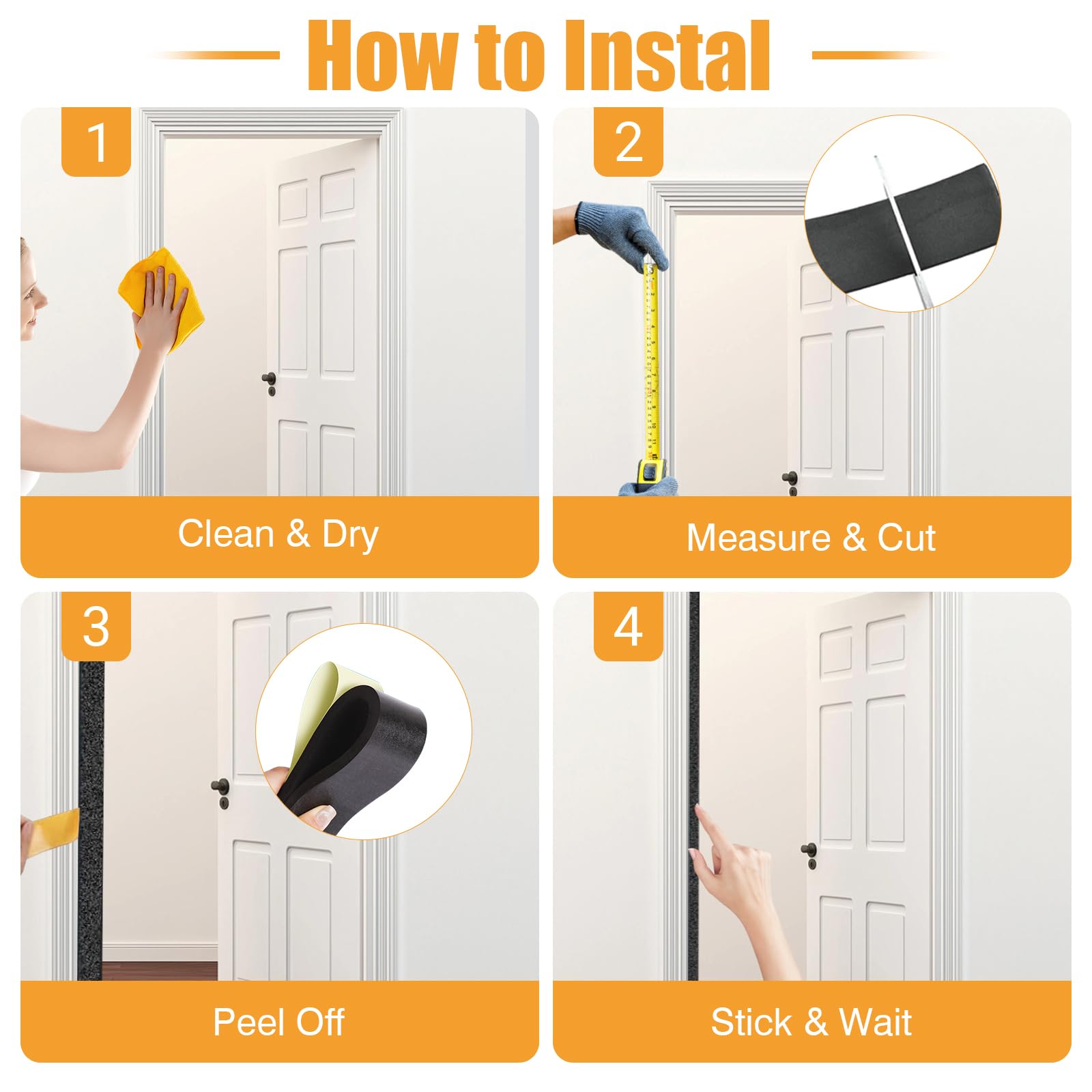 How to Instal

1

Clean & Dry

2

Measure & Cut

3

Peel Off

4

Stick & Wait