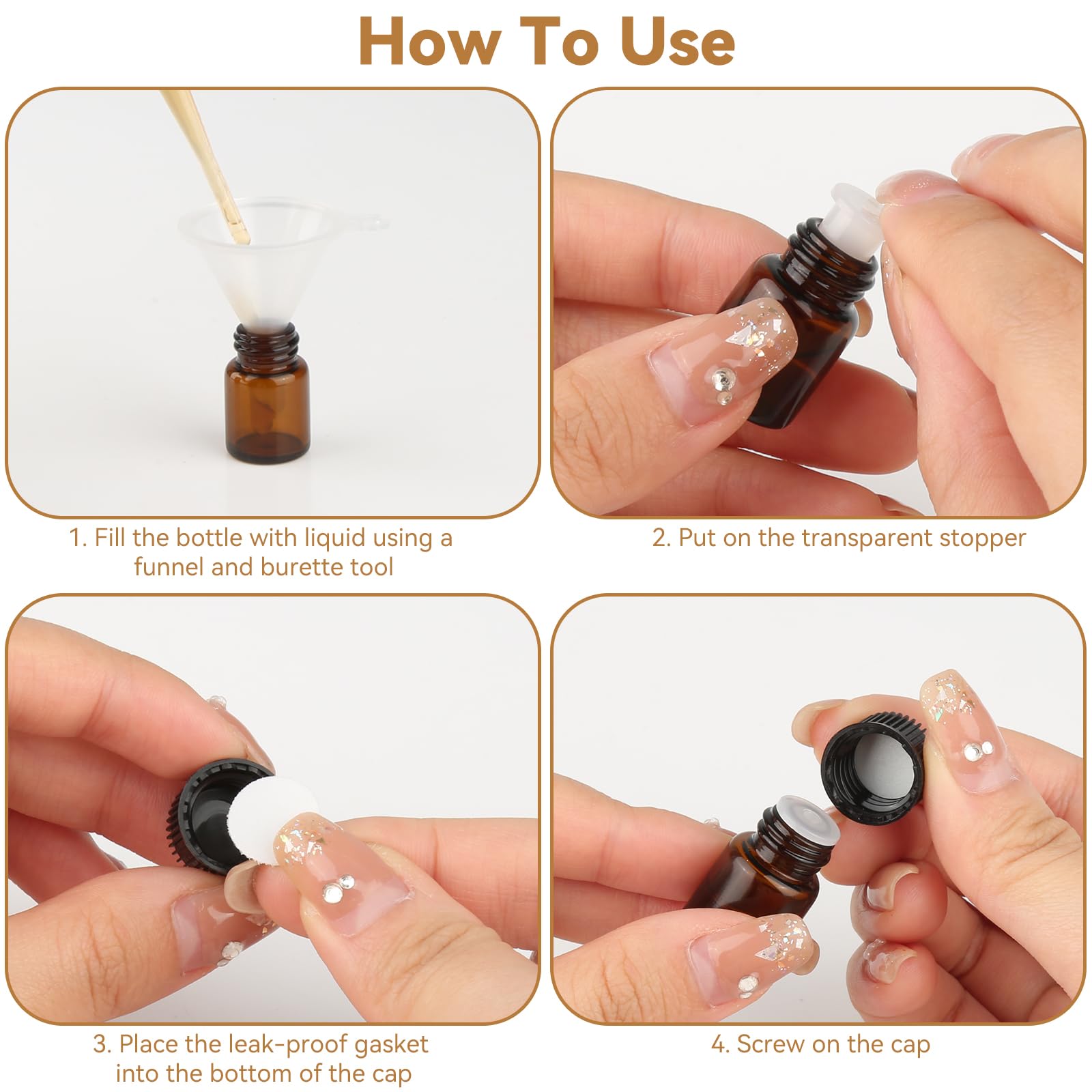 How To Use

1. Fill the bottle with liquid using a funnel and burette tool

2. Put on the transparent stopper

3. Place the leak-proof gasket into the bottom of the cap

4. Screw on the cap